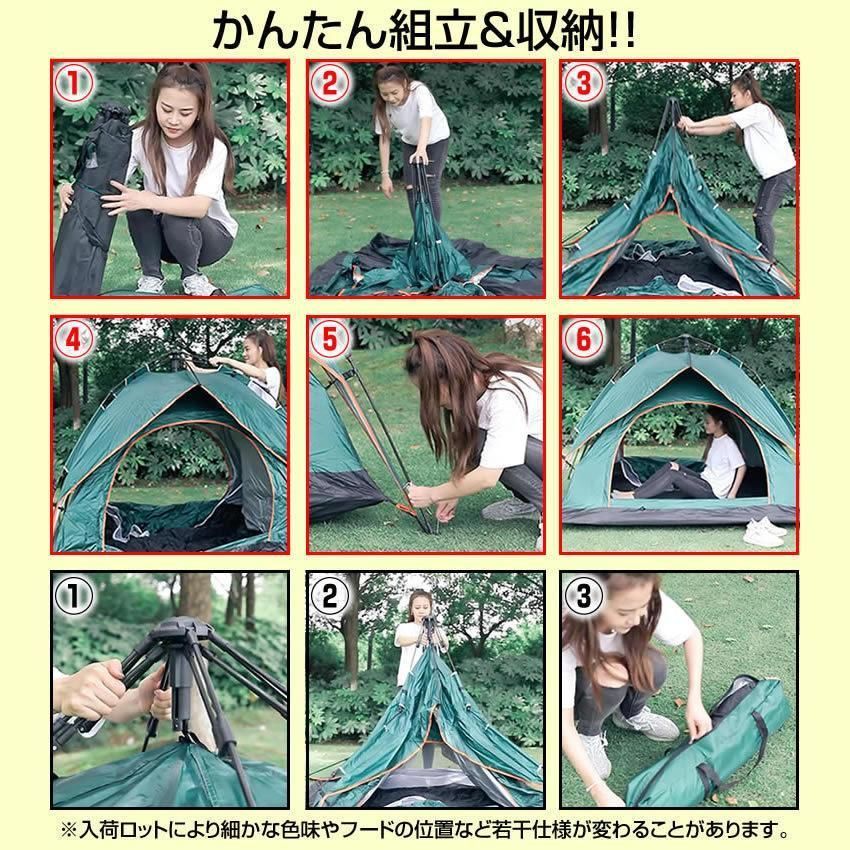 かんたん組立&収納!!

1

2

3

4

5

6

1

2

3

※入荷ロットにより細かな色味やフードの位置など若干仕様が変わることがあります。