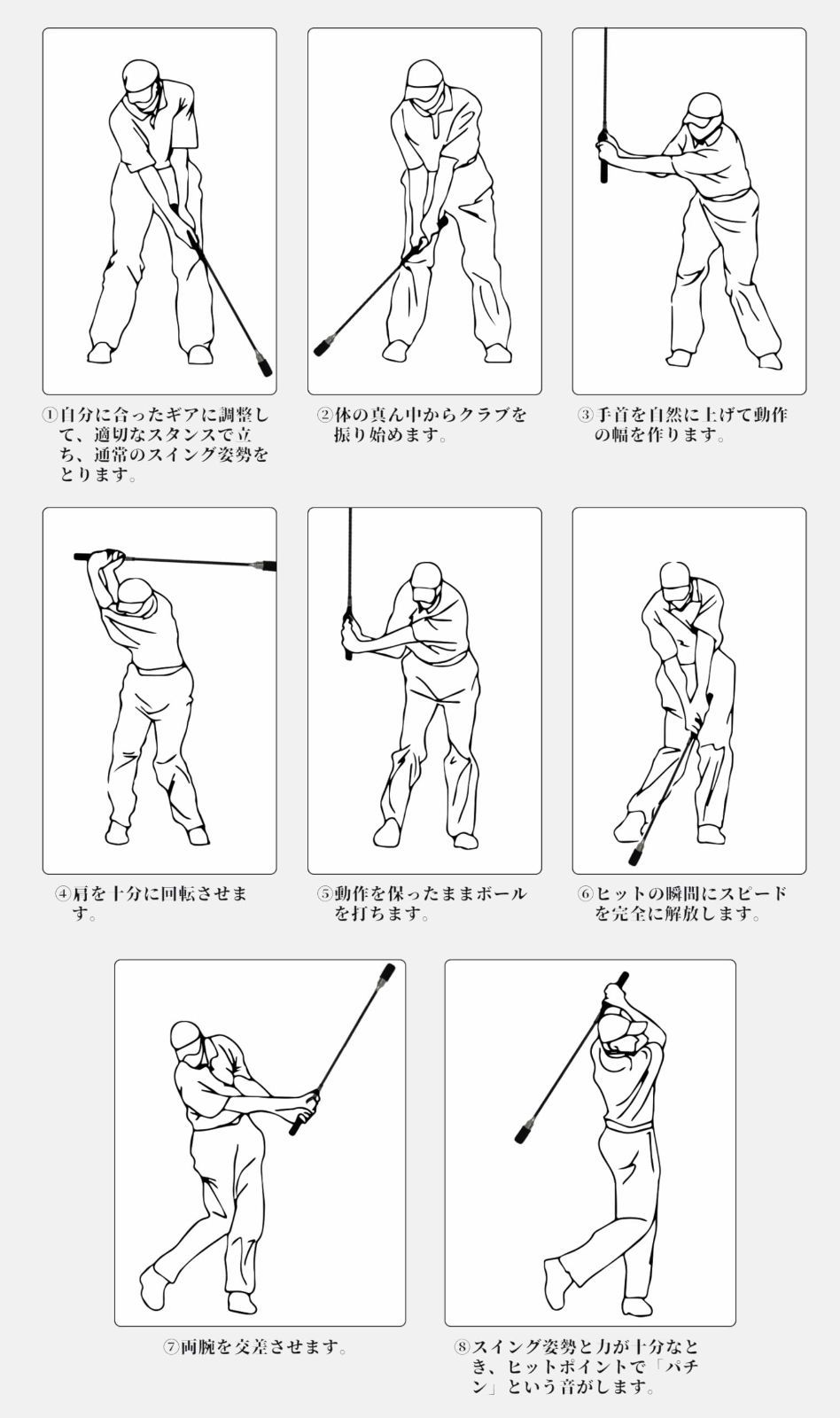 ①自分に合ったギアに調整して、適切なスタンスで立ち、通常のスイング姿勢をとります。

②体の真ん中からクラブを振り始めます。

③手首を自然に上げて動作の幅を作ります。

④肩を十分に回転させます。

⑤動作を保ったままボールを打ちます。

⑥ヒットの瞬間にスピードを完全に解放します。

⑦両腕を交差させます。

⑧スイング姿勢と力が十分なとき、ヒットポイントで「パチン」という音がします。