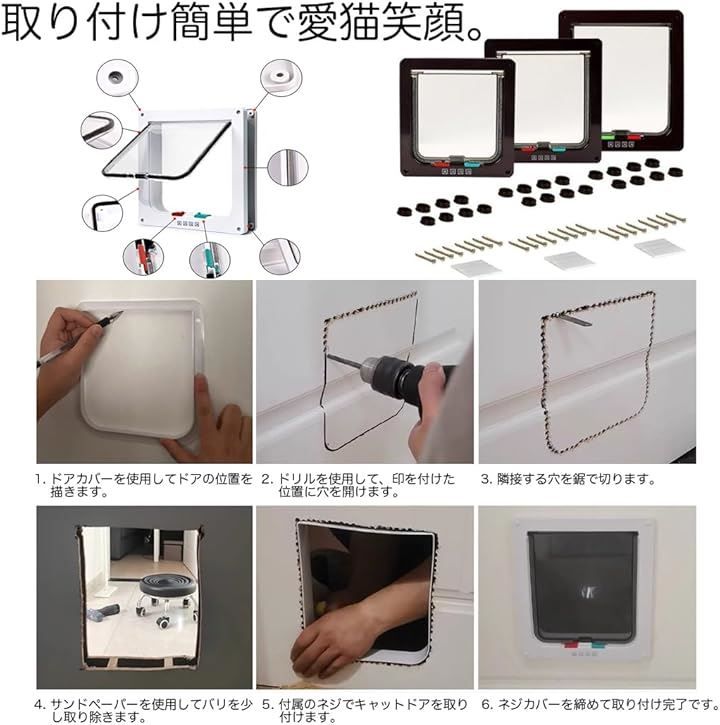 取り付け簡単で愛猫笑顔。

1. ドアカバーを使用してドアの位置を描きます。

2. ドリルを使用して、印を付けた位置に穴を開けます。

3. 隣接する穴を鋸で切ります。

4. サンドペーパーを使用してバリを少し取り除きます。

5. 付属のネジでキャットドアを取り付けます。

6. ネジカバーを締めて取り付け完了です。