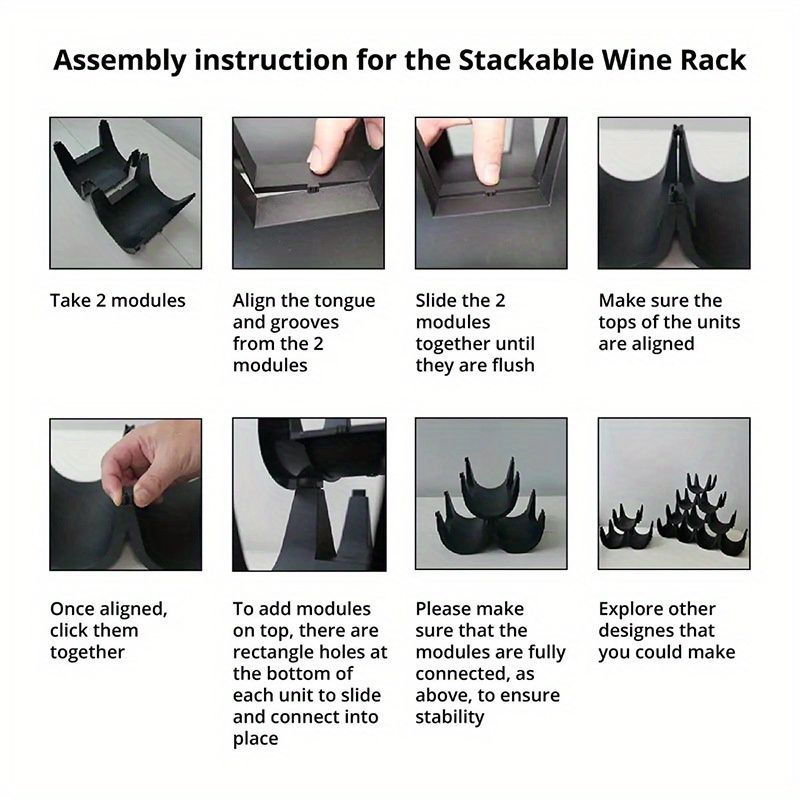 Assembly instruction for the Stackable Wine Rack

Take 2 modules

Align the tongue and grooves from the 2 modules

Slide the 2 modules together until they are flush

Make sure the tops of the units are aligned

Once aligned, click them together

To add modules on top, there are rectangle holes at the bottom of each unit to slide and connect into place

Please make sure that the modules are fully connected, as above, to ensure stability

Explore other designes that you could make