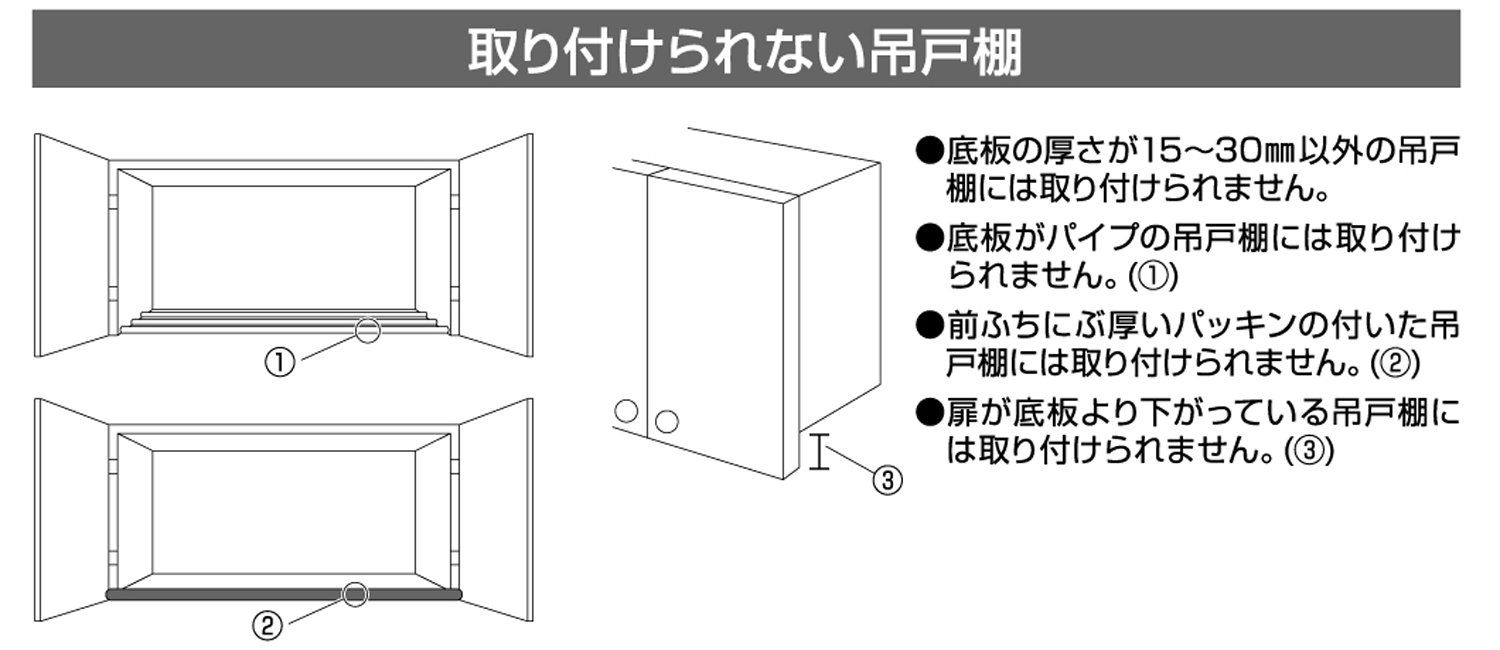 取り付けられない吊戸棚

①

②

③

●底板の厚さが15～30㎜以外の吊戸棚には取り付けられません。

●底板がパイプの吊戸棚には取り付けられません。(①)

●前ふちにぶ厚いパッキンの付いた吊戸棚には取り付けられません。(②)

●扉が底板より下がっている吊戸棚には取り付けられません。(③)