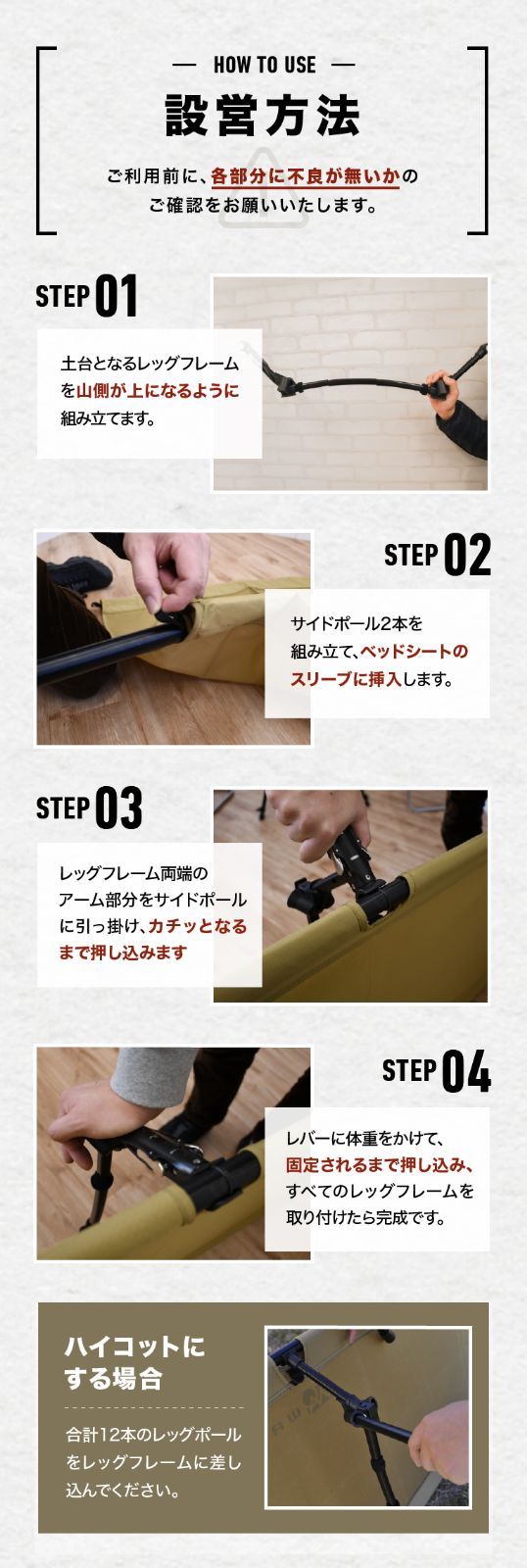 — HOW TO USE —

設営方法

ご利用前に、各部分に不良が無いかのご確認をお願いいたします。

STEP 01

土台となるレッグフレームを山側が上になるように組み立てます。

STEP 02

サイドポール2本を組み立て、ベッドシートのスリーブに挿入します。

STEP 03

レッグフレーム両端のアーム部分をサイドポールに引っ掛け、カチッとなるまで押し込みます

STEP 04

レバーに体重をかけて、固定されるまで押し込み、すべてのレッグフレームを取り付けたら完成です。

ハイコットにする場合

合計12本のレッグポールをレッグフレームに差し込んでください。