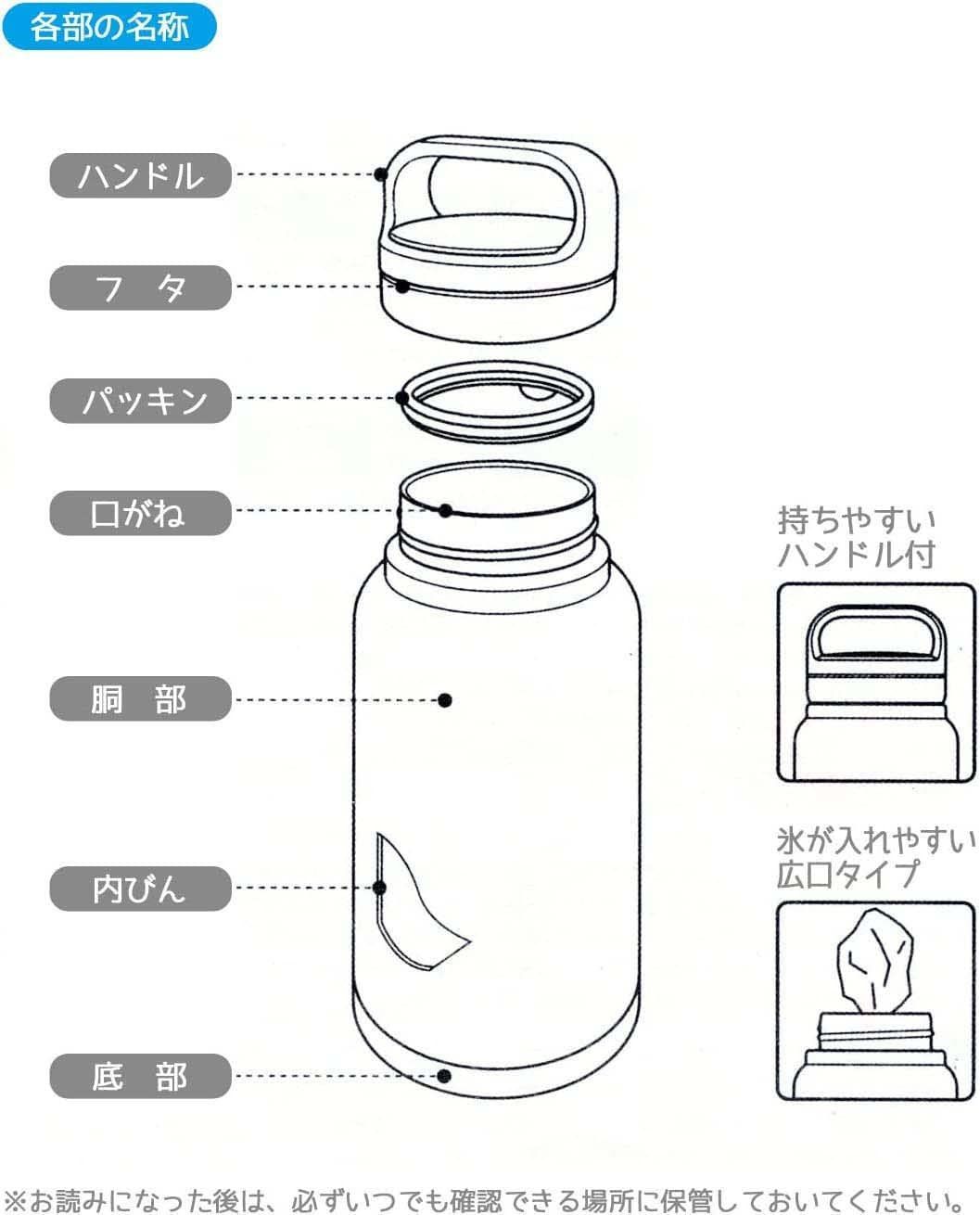 各部の名称

ハンドル

フ タ

パッキン

口がね

胴 部

内びん

底 部

持ちやすい
ハンドル付

氷が入れやすい
広口タイプ

※お読みになった後は、必ずいつでも確認できる場所に保管しておいてください。