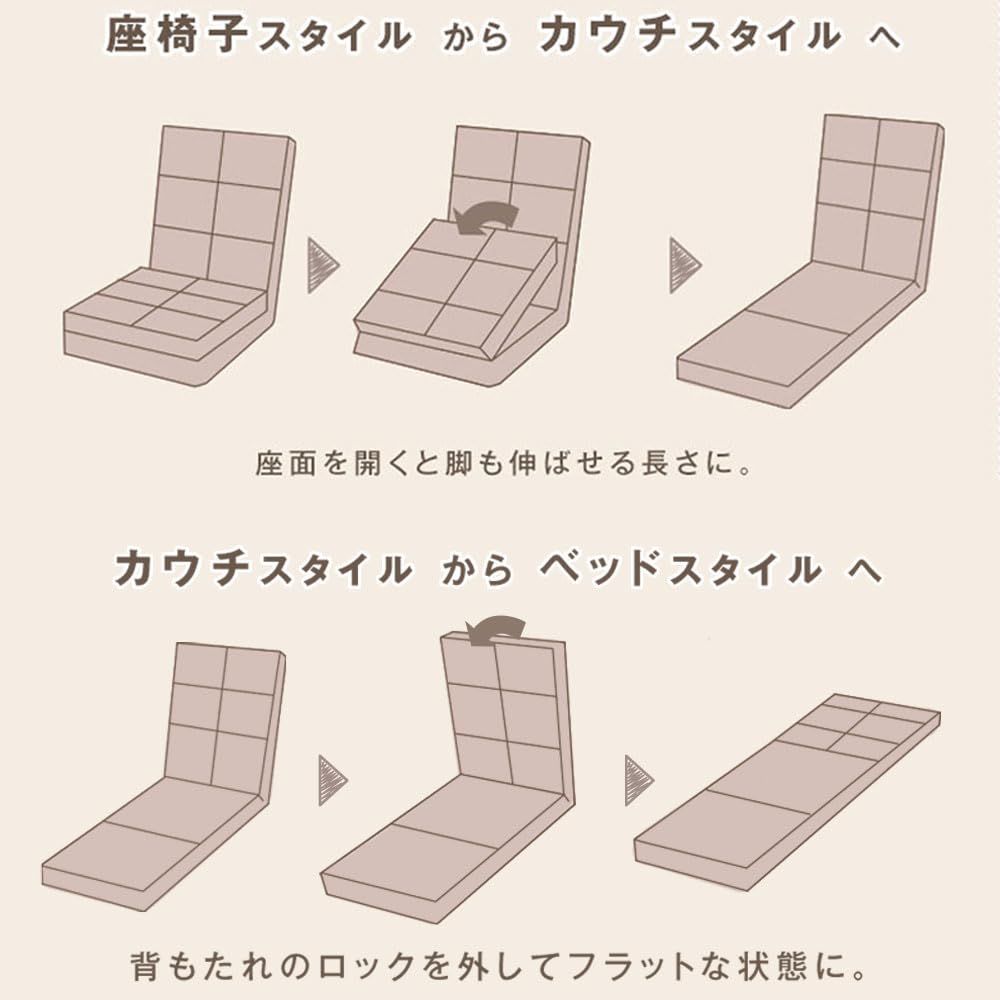 座椅子スタイル から カウチスタイル へ

座面を開くと脚も伸ばせる長さに。

カウチスタイル から ベッドスタイル へ

背もたれのロックを外してフラットな状態に。