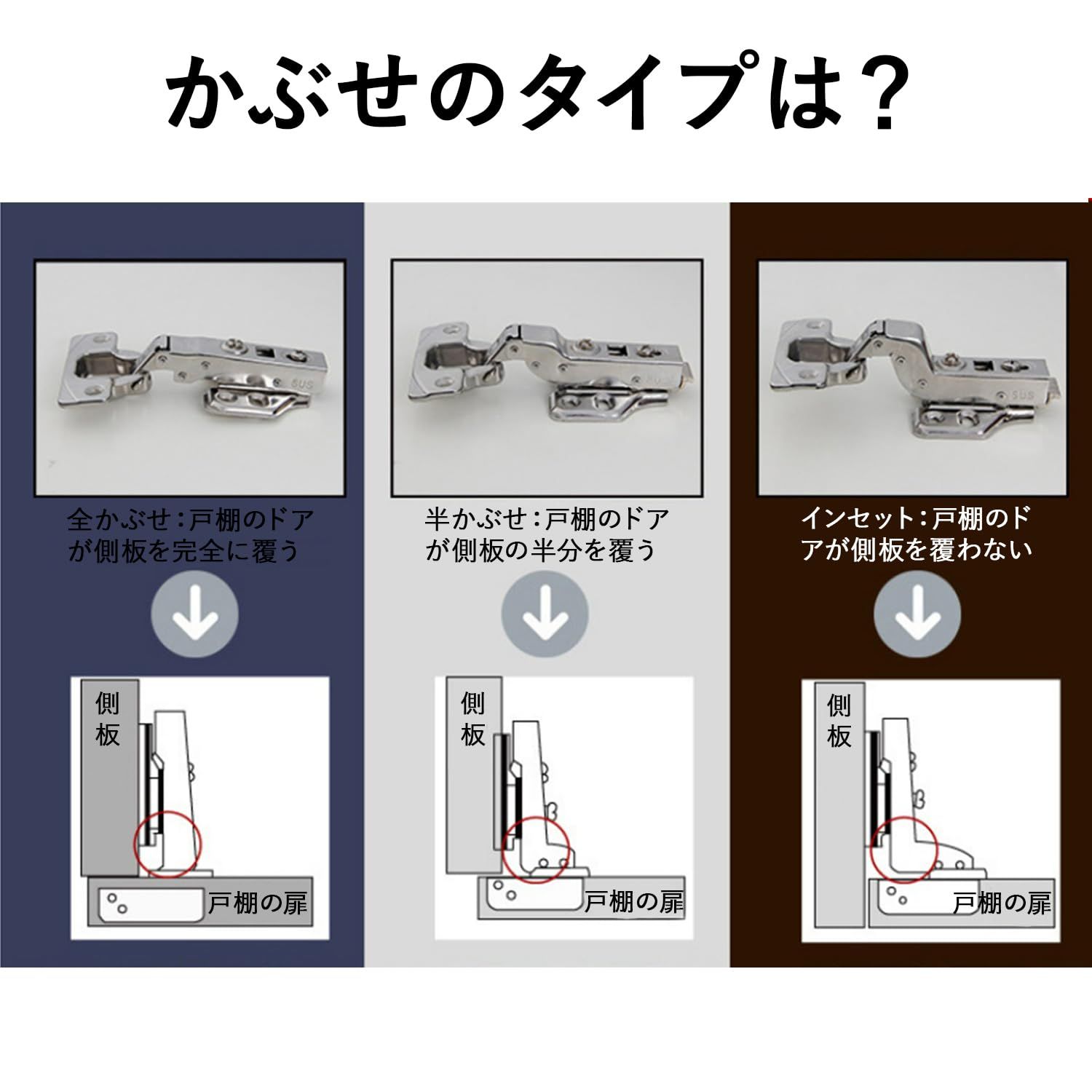 かぶせのタイプは？

SUS

全かぶせ：戸棚のドアが側板を完全に覆う

側板

戸棚の扉

SUS

半かぶせ：戸棚のドアが側板の半分を覆う

側板

戸棚の扉

SUS

インセット：戸棚のドアが側板を覆わない

側板

戸棚の扉