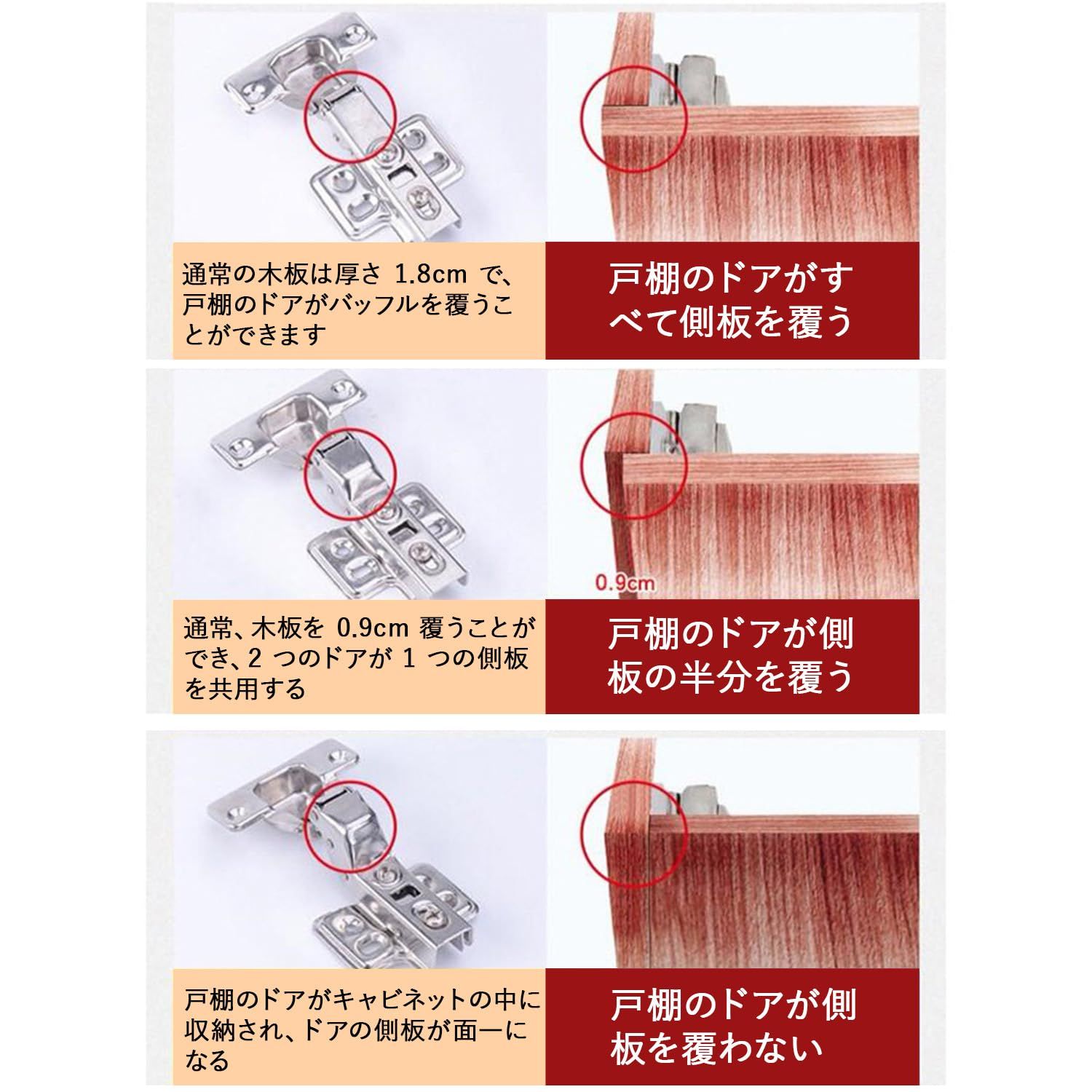 通常の木板は厚さ 1.8cm で、戸棚のドアがバッフルを覆うことができます

戸棚のドアがすべて側板を覆う

0.9cm

通常、木板を 0.9cm 覆うことができ、2 つのドアが 1 つの側板を共用する

戸棚のドアが側板の半分を覆う

戸棚のドアがキャビネットの中に収納され、ドアの側板が面一になる

戸棚のドアが側板を覆わない