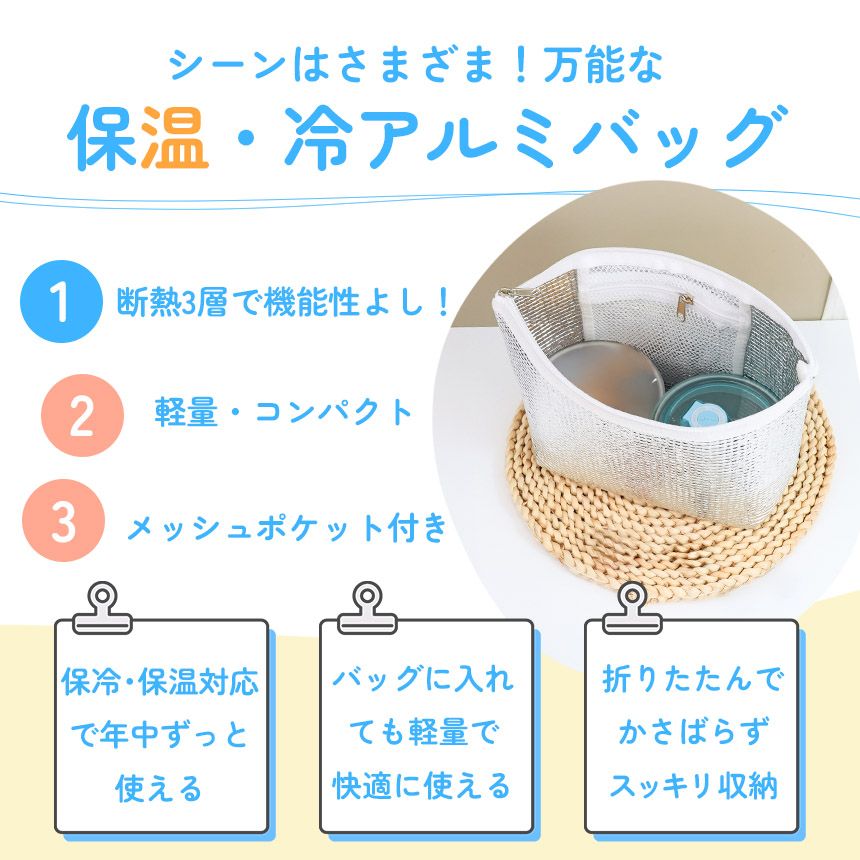 シーンはさまざま！万能な
保温・冷アルミバッグ

1 断熱3層で機能性よし！

2 軽量・コンパクト

3 メッシュポケット付き

保冷・保温対応で年中ずっと使える

バッグに入れても軽量で快適に使える

折りたたんでかさばらずスッキリ収納