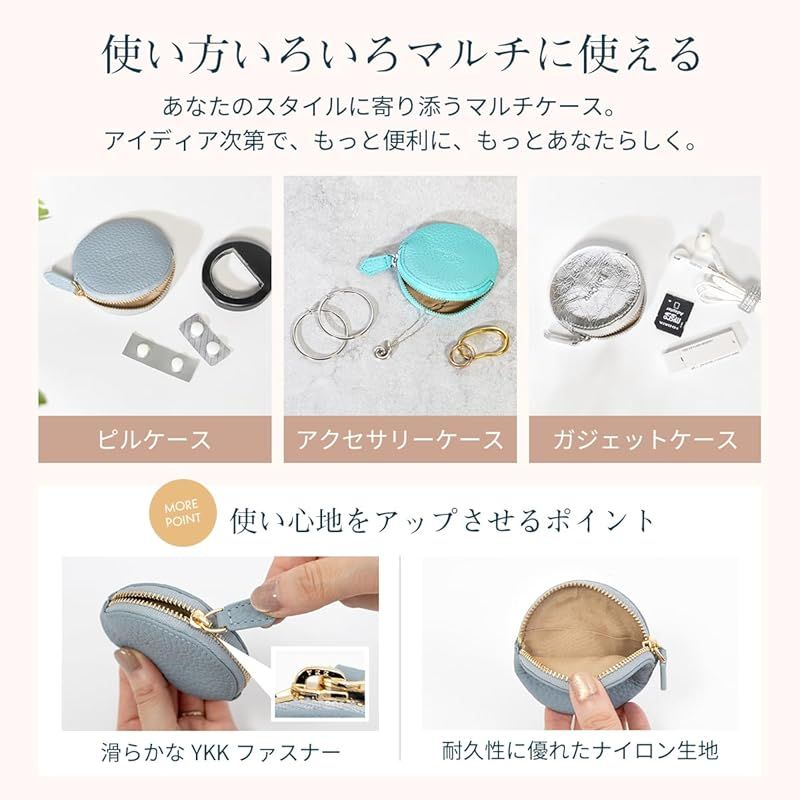 使い方いろいろマルチに使える

あなたのスタイルに寄り添うマルチケース。
アイディア次第で、もっと便利に、もっとあなたらしく。

ピルケース

アクセサリーケース

ガジェットケース

MORE POINT

使い心地をアップさせるポイント

滑らかな YKK ファスナー

耐久性に優れたナイロン生地