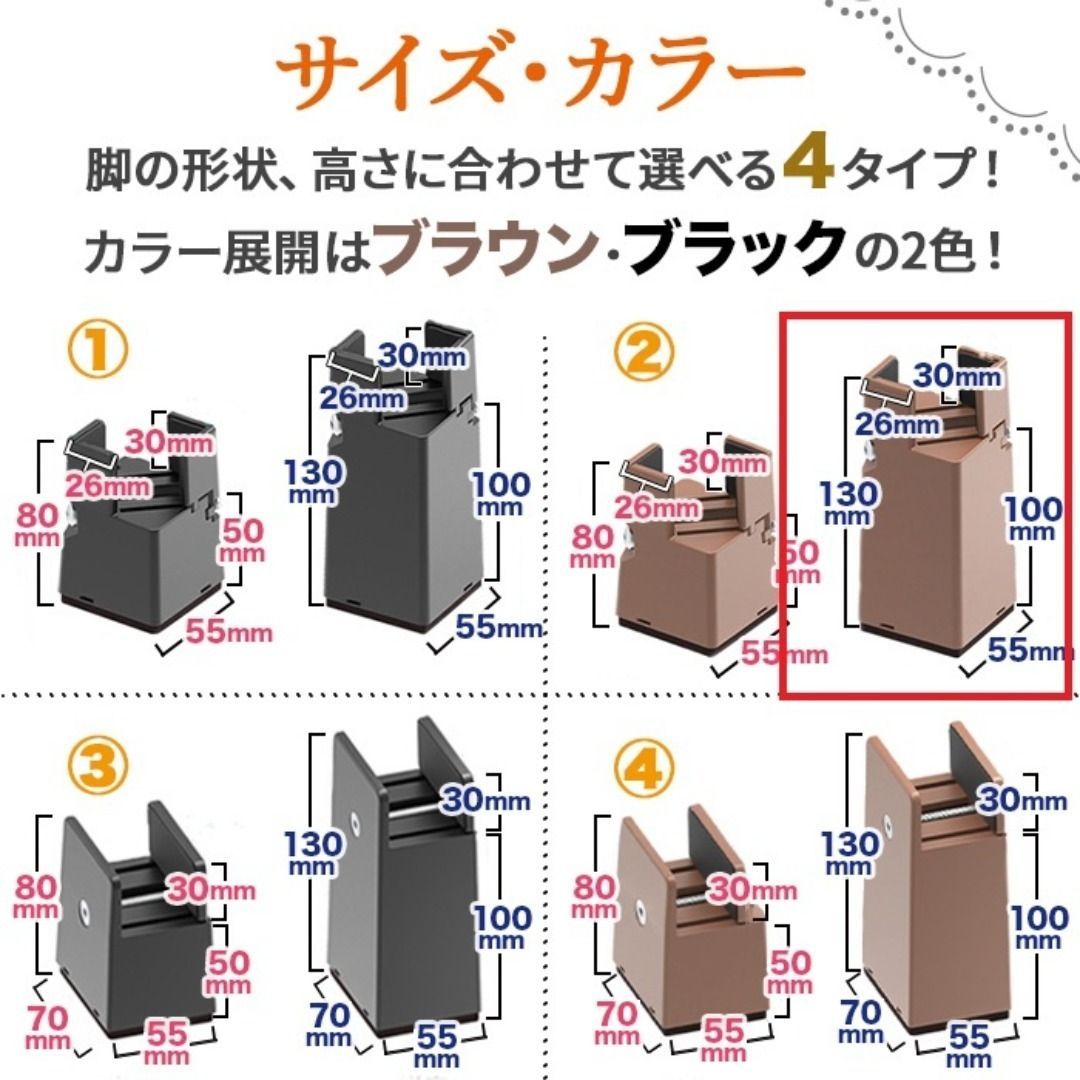 サイズ・カラー

脚の形状、高さに合わせて選べる4タイプ！

カラー展開はブラウン・ブラックの2色！

①

30mm
26mm
80mm
50mm
55mm

30mm
26mm
130mm
100mm
55mm

②

30mm
26mm
80mm
50mm
55mm

30mm
26mm
130mm
100mm
55mm

③

80mm
30mm
50mm
70mm
55mm

130mm
30mm
100mm
70mm
55mm

④

80mm
30mm
50mm
70mm
55mm

130mm
30mm
100mm
70mm
55mm