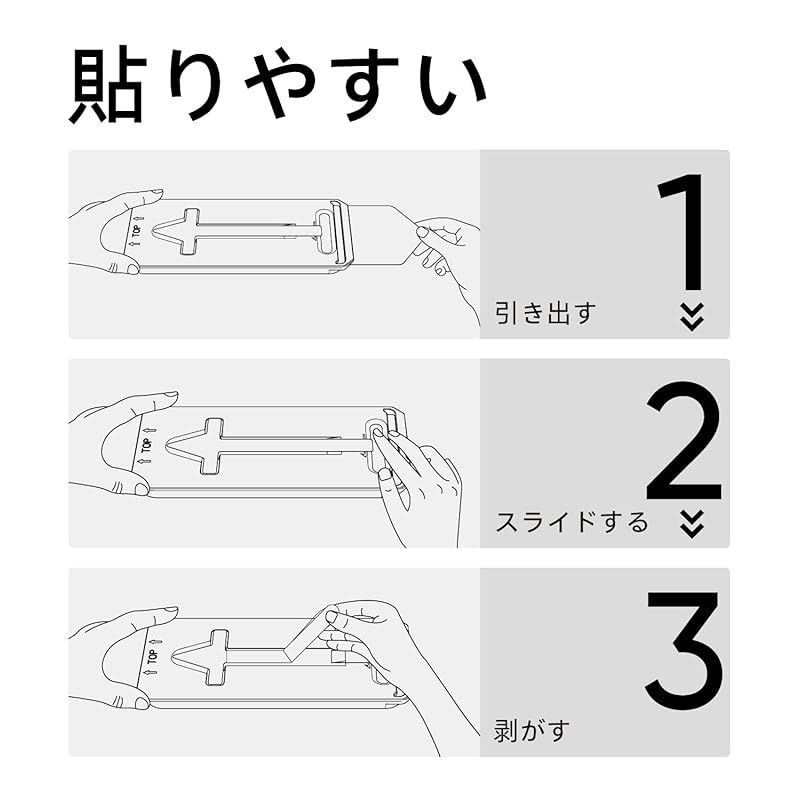 貼りやすい

TOP

1

引き出す

TOP

2

スライドする

TOP

3

剥がす