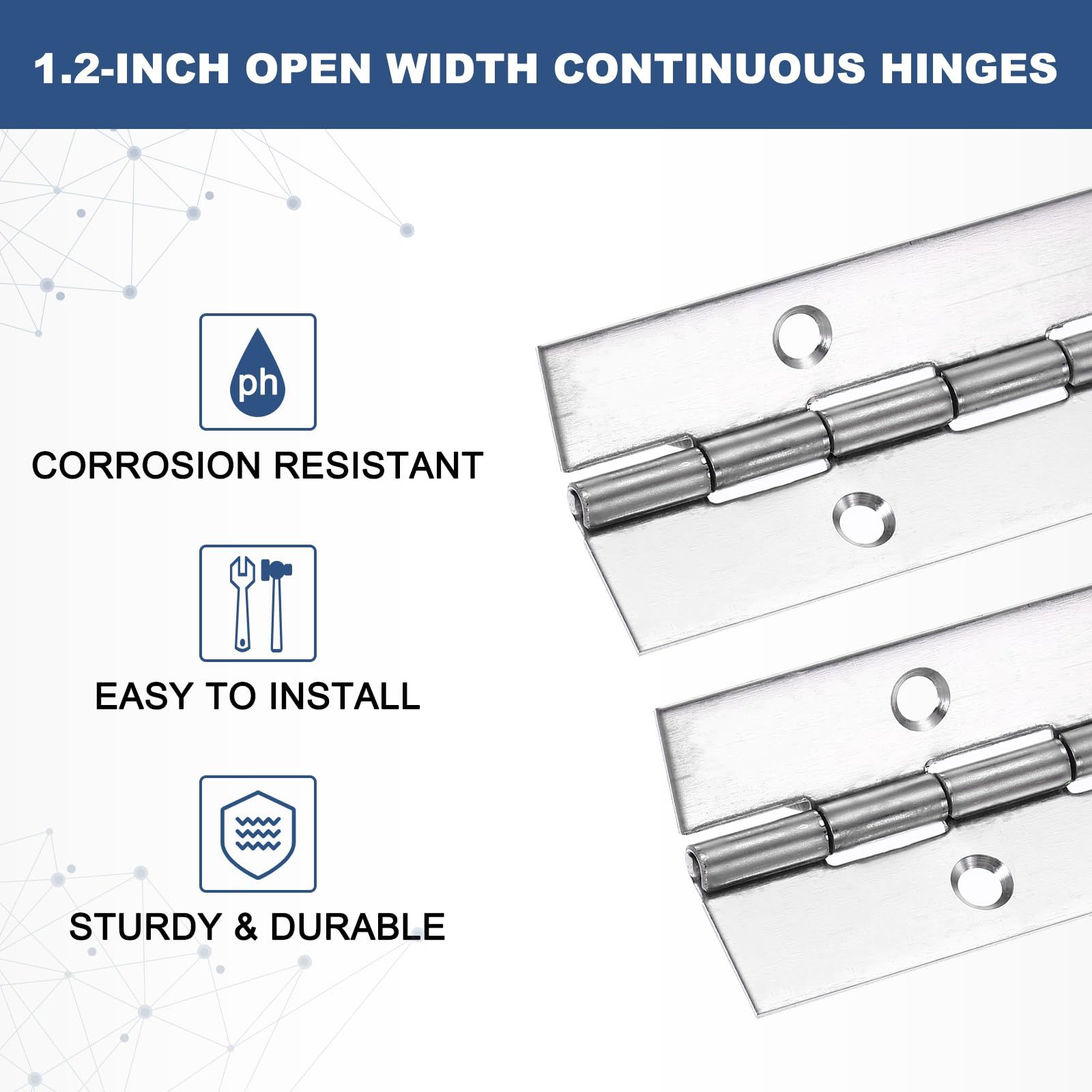 1.2-INCH OPEN WIDTH CONTINUOUS HINGES

ph

CORROSION RESISTANT

EASY TO INSTALL

STURDY & DURABLE