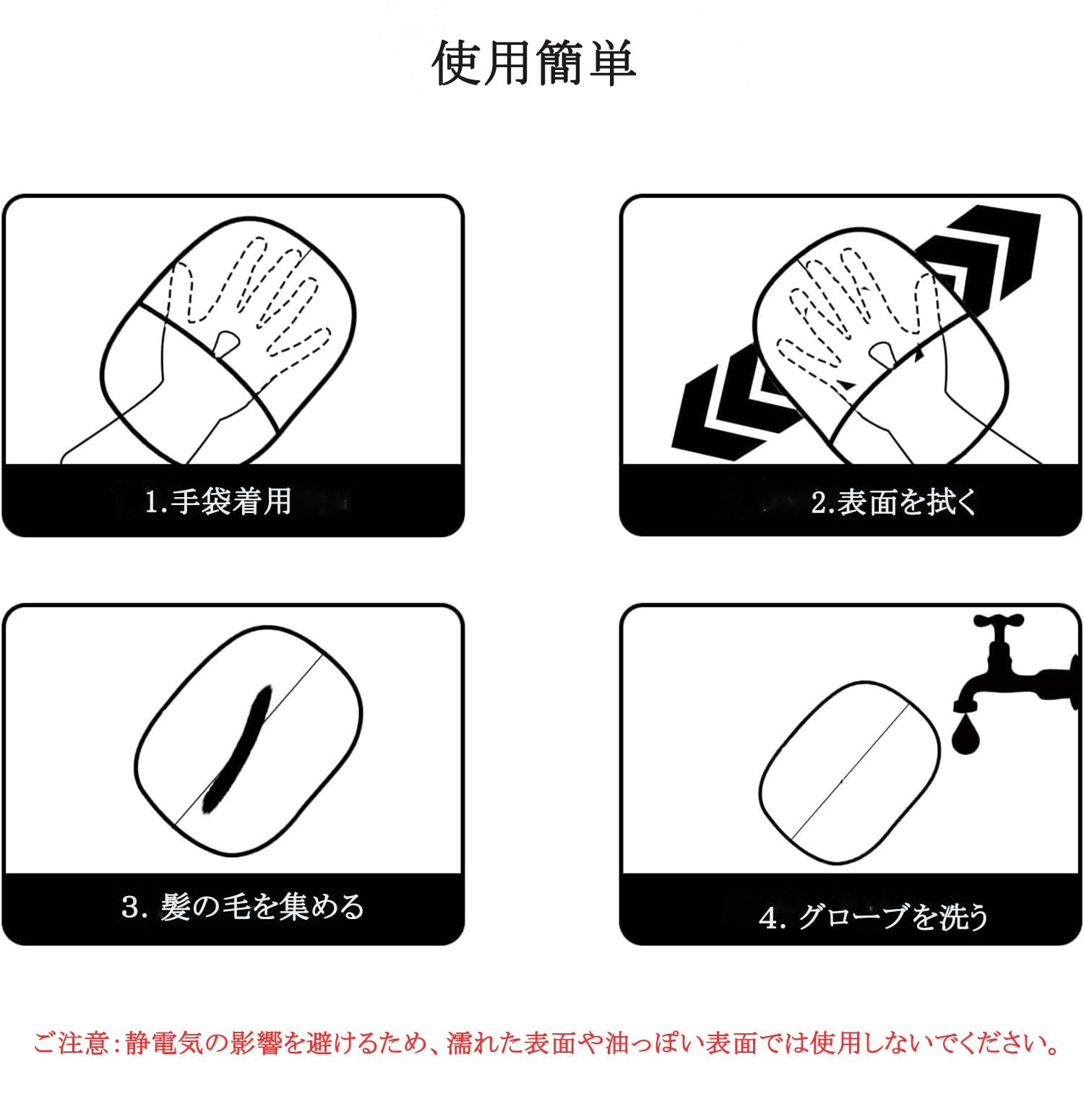 使用簡単

1.手袋着用

2.表面を拭く

3. 髪の毛を集める

4. グローブを洗う

ご注意:静電気の影響を避けるため、濡れた表面や油っぽい表面では使用しないでください。