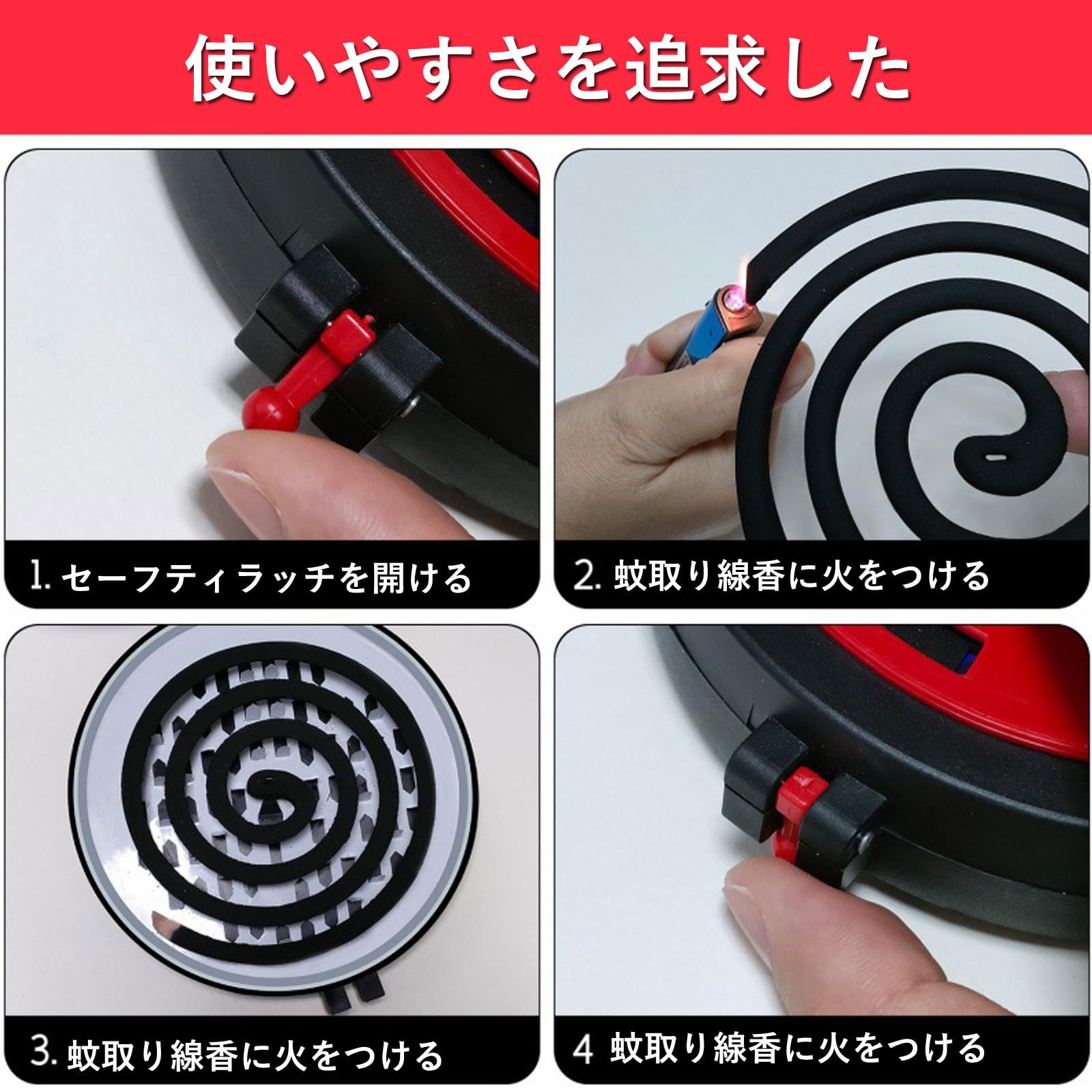 使いやすさを追求した

1. セーフティラッチを開ける

2. 蚊取り線香に火をつける

3. 蚊取り線香に火をつける

4 蚊取り線香に火をつける