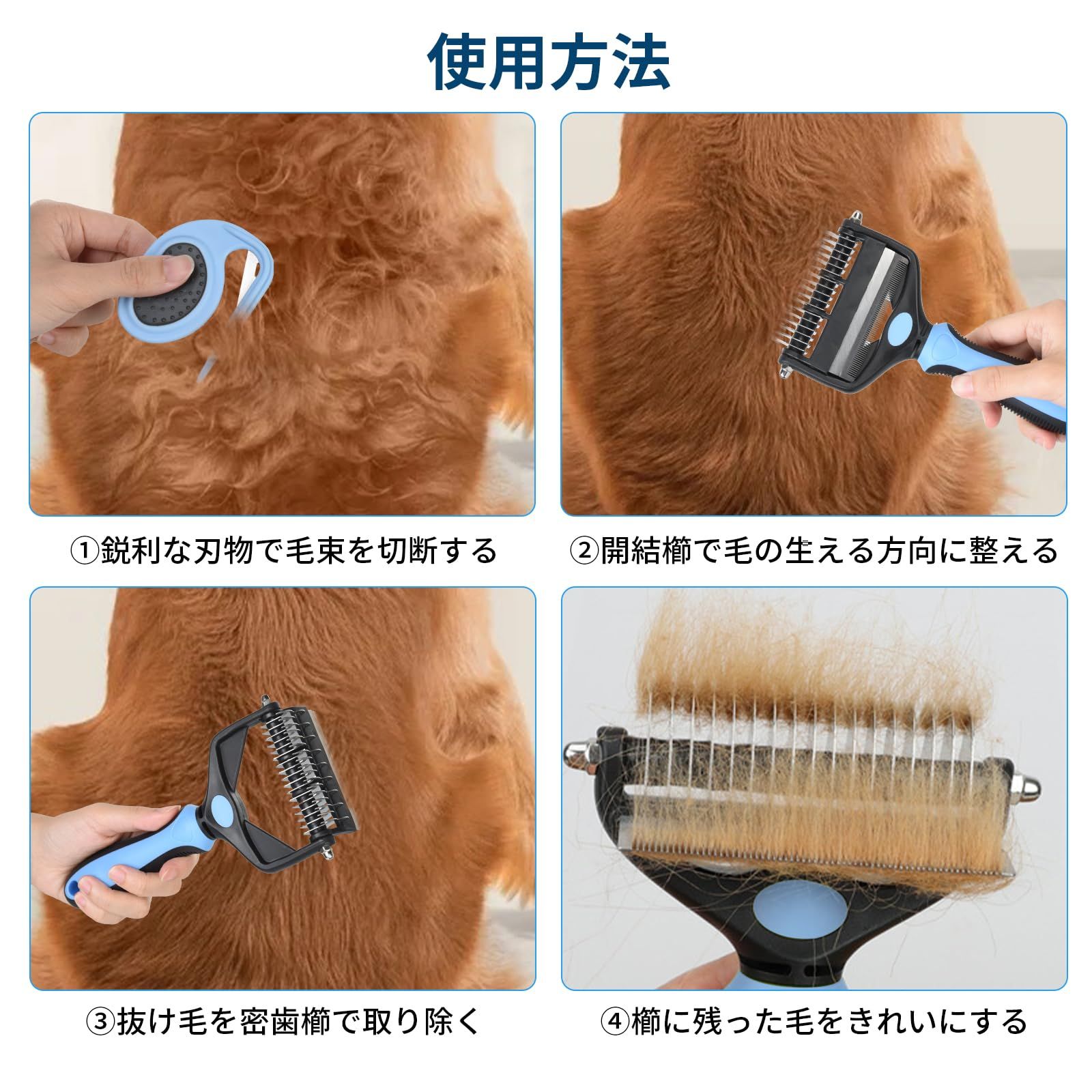 使用方法

①鋭利な刃物で毛束を切断する

②開結櫛で毛の生える方向に整える

③抜け毛を密歯櫛で取り除く

④櫛に残った毛をきれいにする