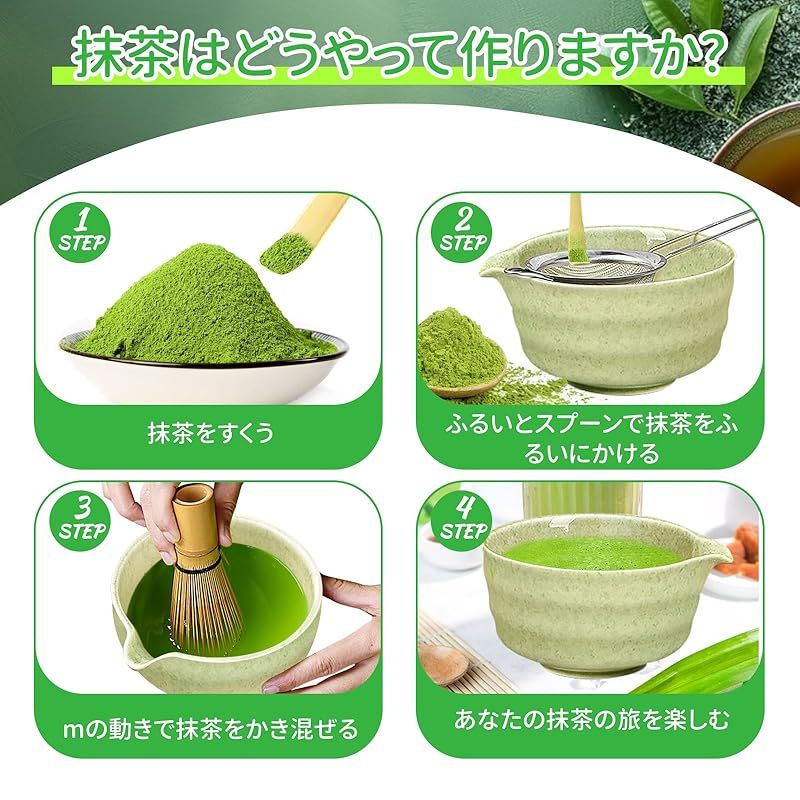 抹茶はどうやって作りますか?

1
STEP
抹茶をすくう

2
STEP
ふるいとスプーンで抹茶をふるいにかける

3
STEP
mの動きで抹茶をかき混ぜる

4
STEP
あなたの抹茶の旅を楽しむ