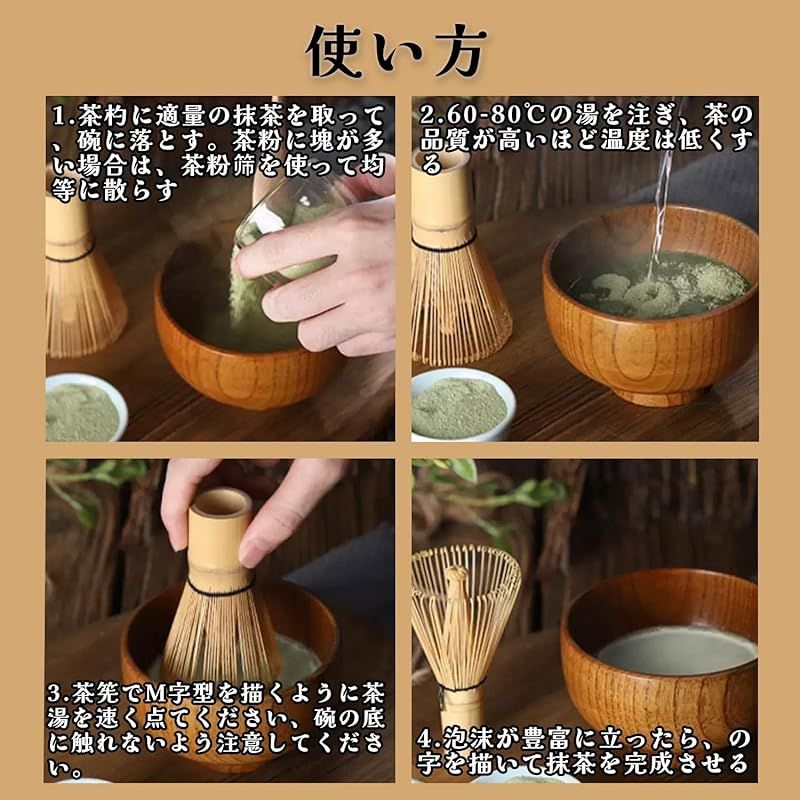 使い方

1.茶杓に適量の抹茶を取って、碗に落とす。茶粉に塊が多い場合は、茶粉篩を使って均等に散らす

2.60-80℃の湯を注ぎ、茶の品質が高いほど温度は低くする

3.茶筅でM字型を描くように茶湯を速く点てください、碗の底に触れないよう注意してください。

4.泡沫が豊富に立ったら、の字を描いて抹茶を完成させる