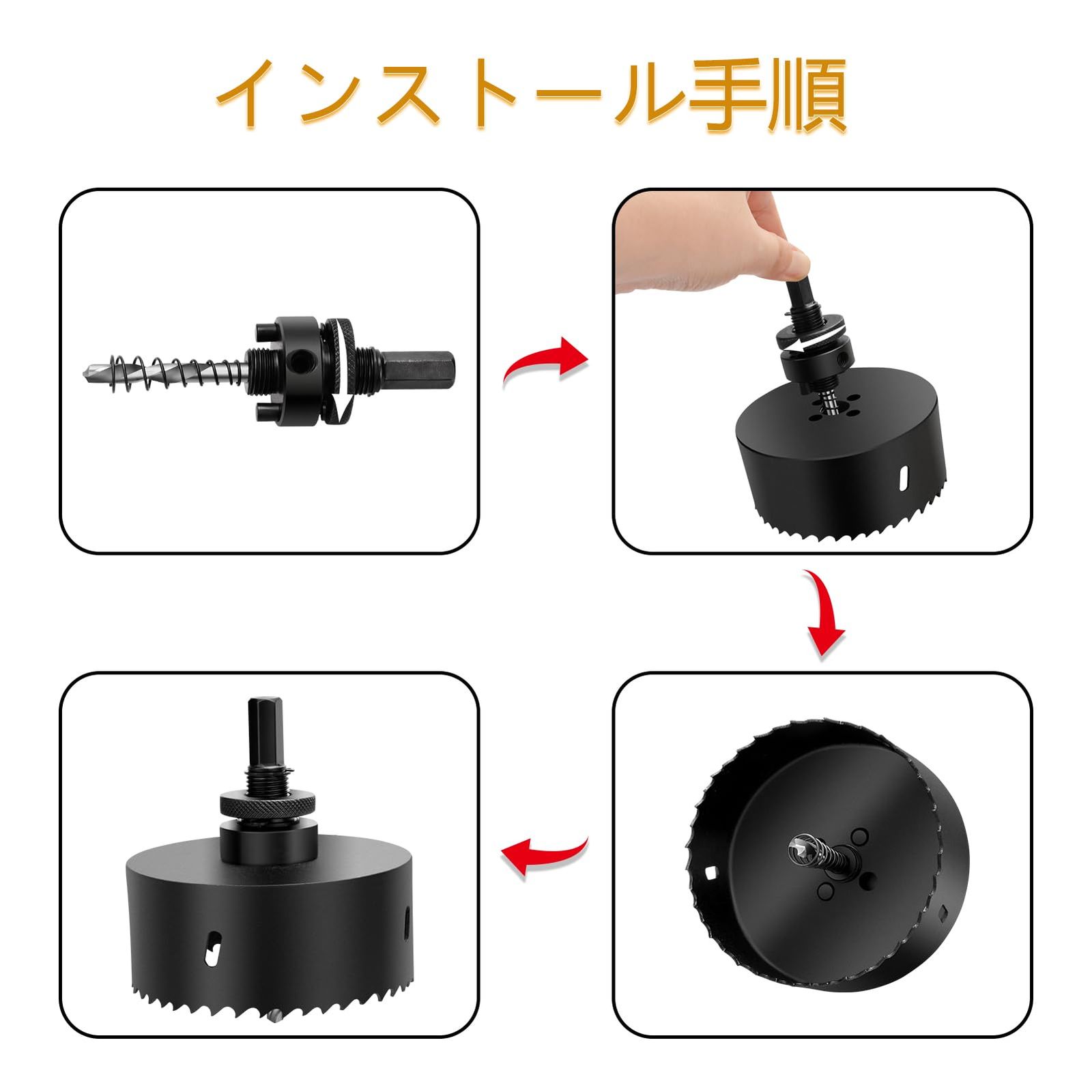 インストール手順