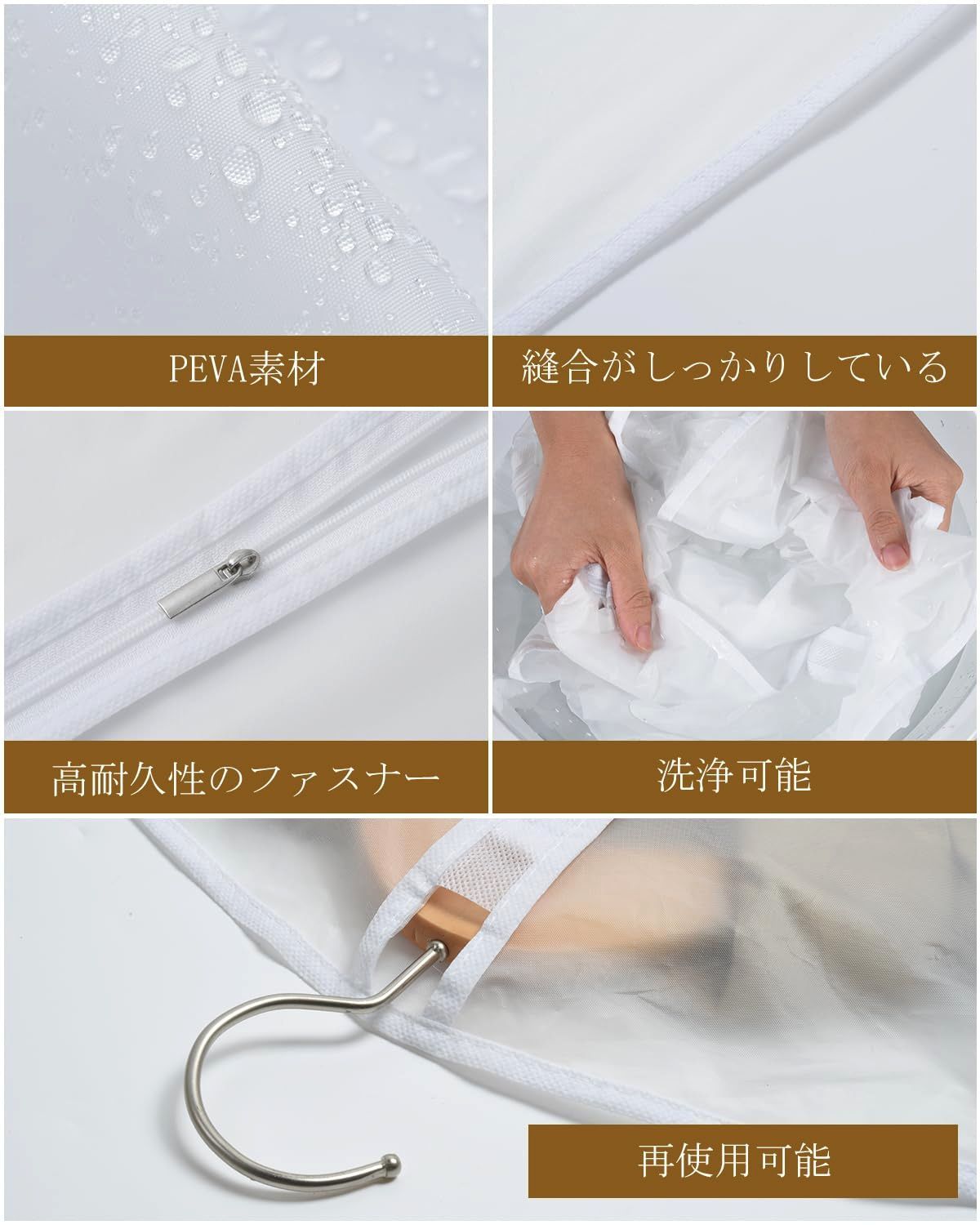 PEVA素材

縫合がしっかりしている

高耐久性のファスナー

洗浄可能

再使用可能