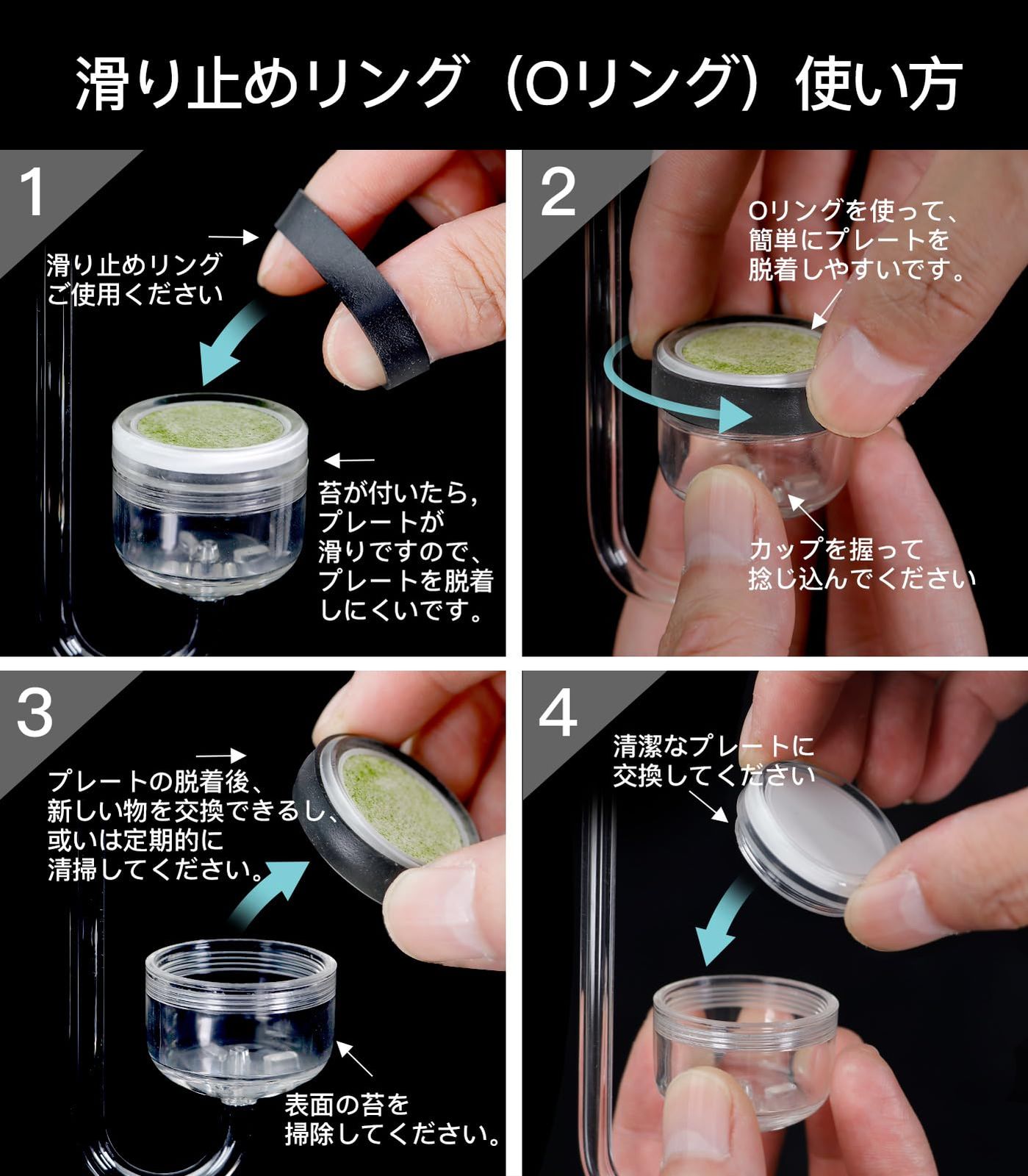 滑り止めリング（Oリング）使い方

1

滑り止めリング
ご使用ください

苔が付いたら,
プレートが
滑りですので、
プレートを脱着
しにくいです。

2

Oリングを使って、
簡単にプレートを
脱着しやすいです。

カップを握って
捻じ込んでください

3

プレートの脱着後、
新しい物を交換できるし、
或いは定期的に
清掃してください。

表面の苔を
掃除してください。

4

清潔なプレートに
交換してください