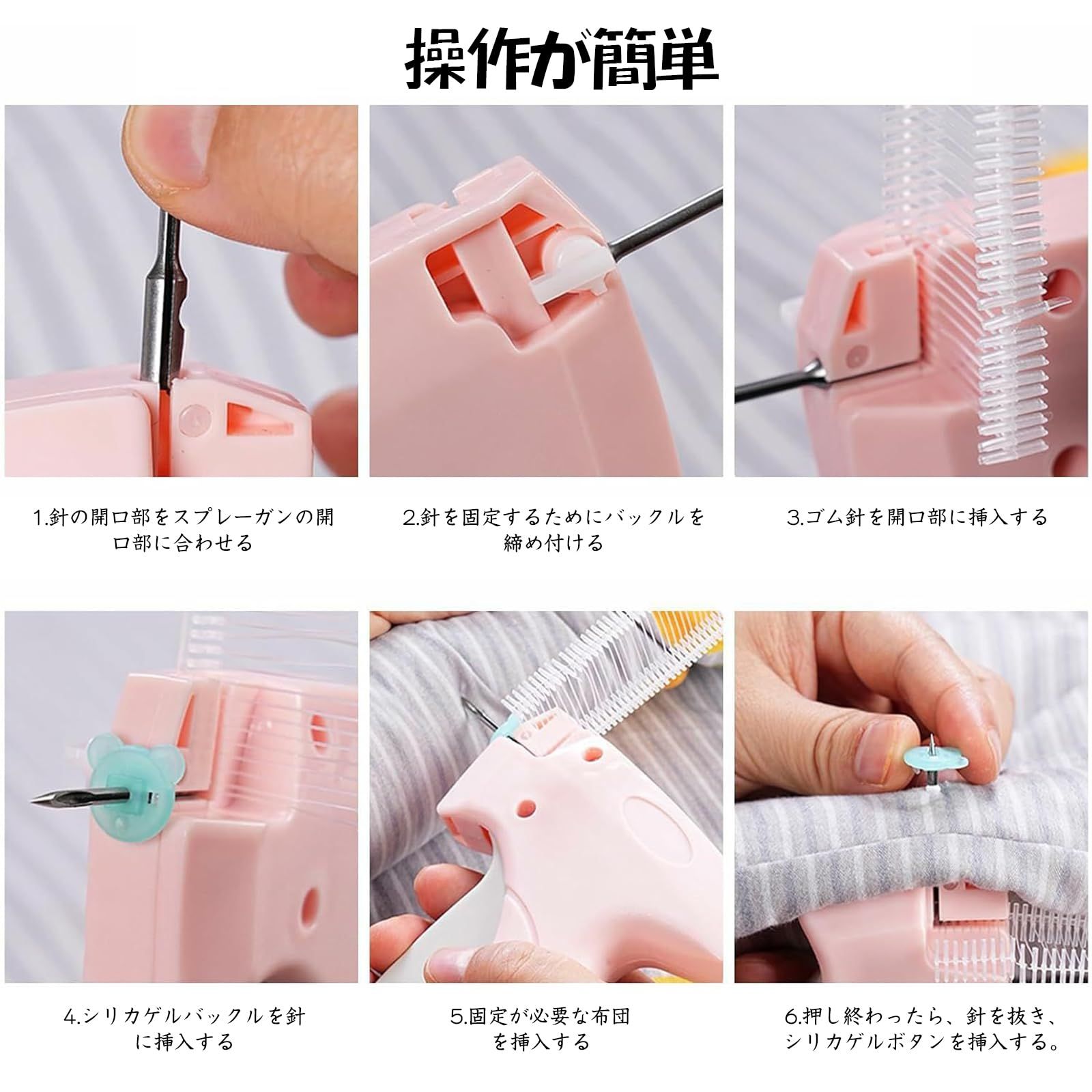 操作が簡単

1.針の開口部をスプレーガンの開口部に合わせる

2.針を固定するためにバックルを締め付ける

3.ゴム針を開口部に挿入する

4.シリカゲルバックルを針に挿入する

5.固定が必要な布団を挿入する

6.押し終わったら、針を抜き、シリカゲルボタンを挿入する。