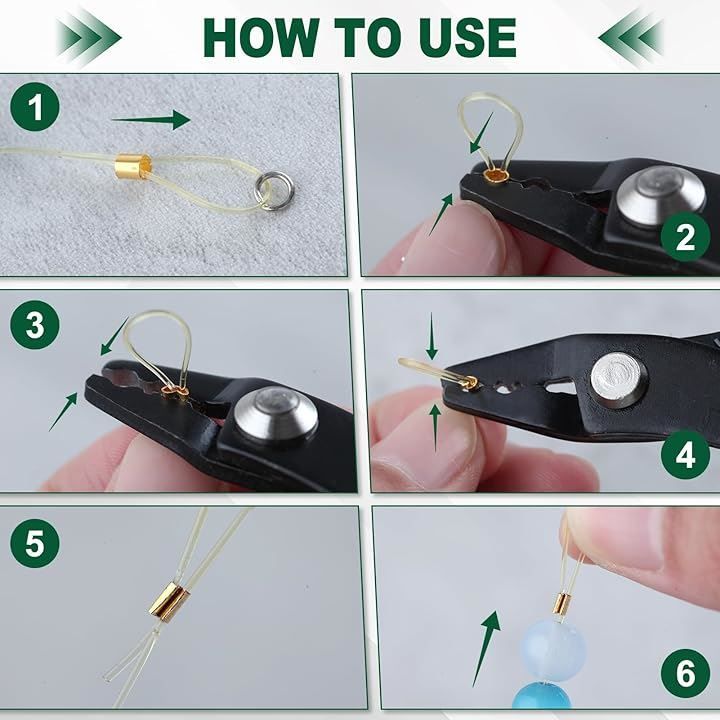 HOW TO USE

1

2

3

4

5

6