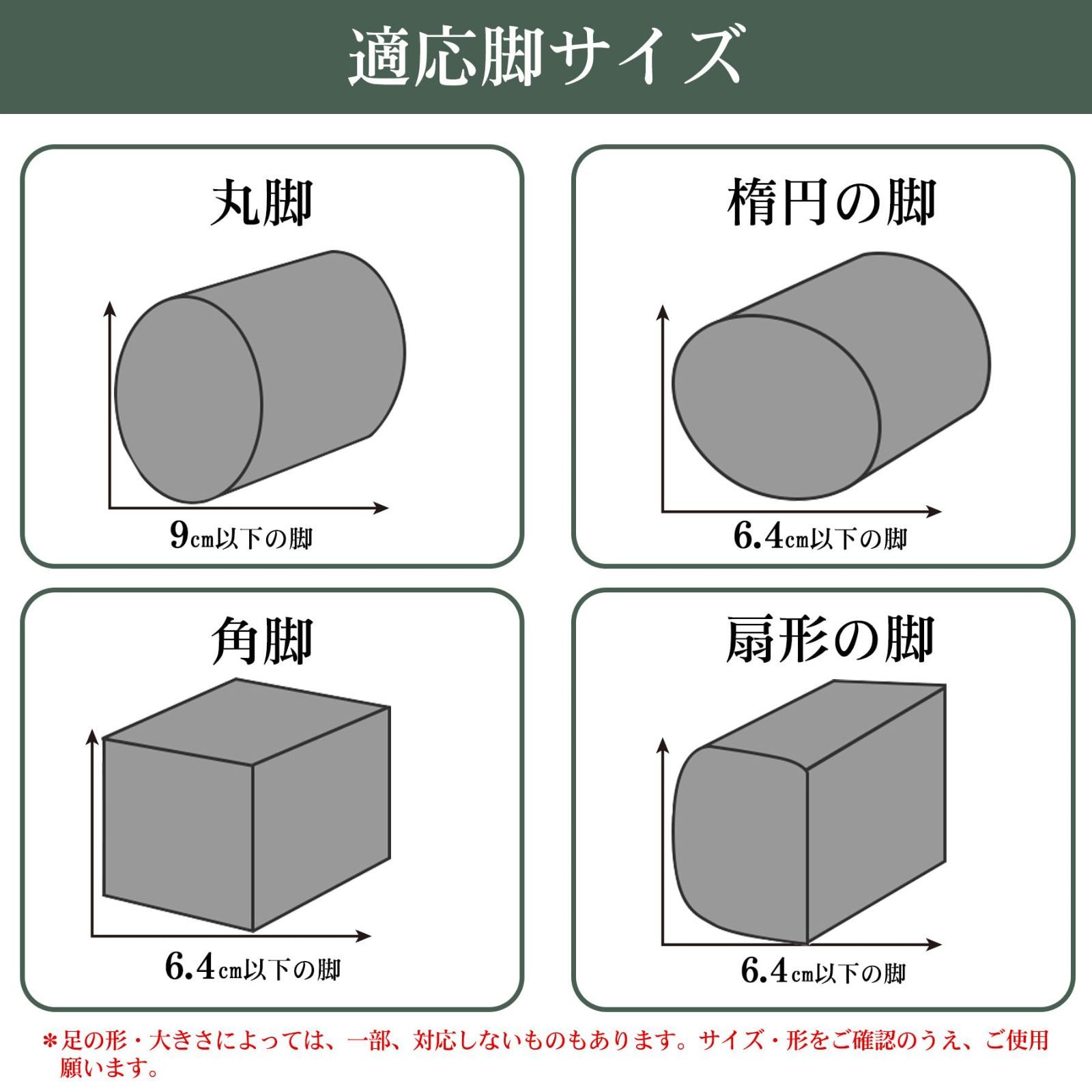 適応脚サイズ

丸脚

9cm以下の脚

楕円の脚

6.4cm以下の脚

角脚

6.4cm以下の脚

扇形の脚

6.4cm以下の脚

＊足の形・大きさによっては、一部、対応しないものもあります。サイズ・形をご確認のうえ、ご使用願います。