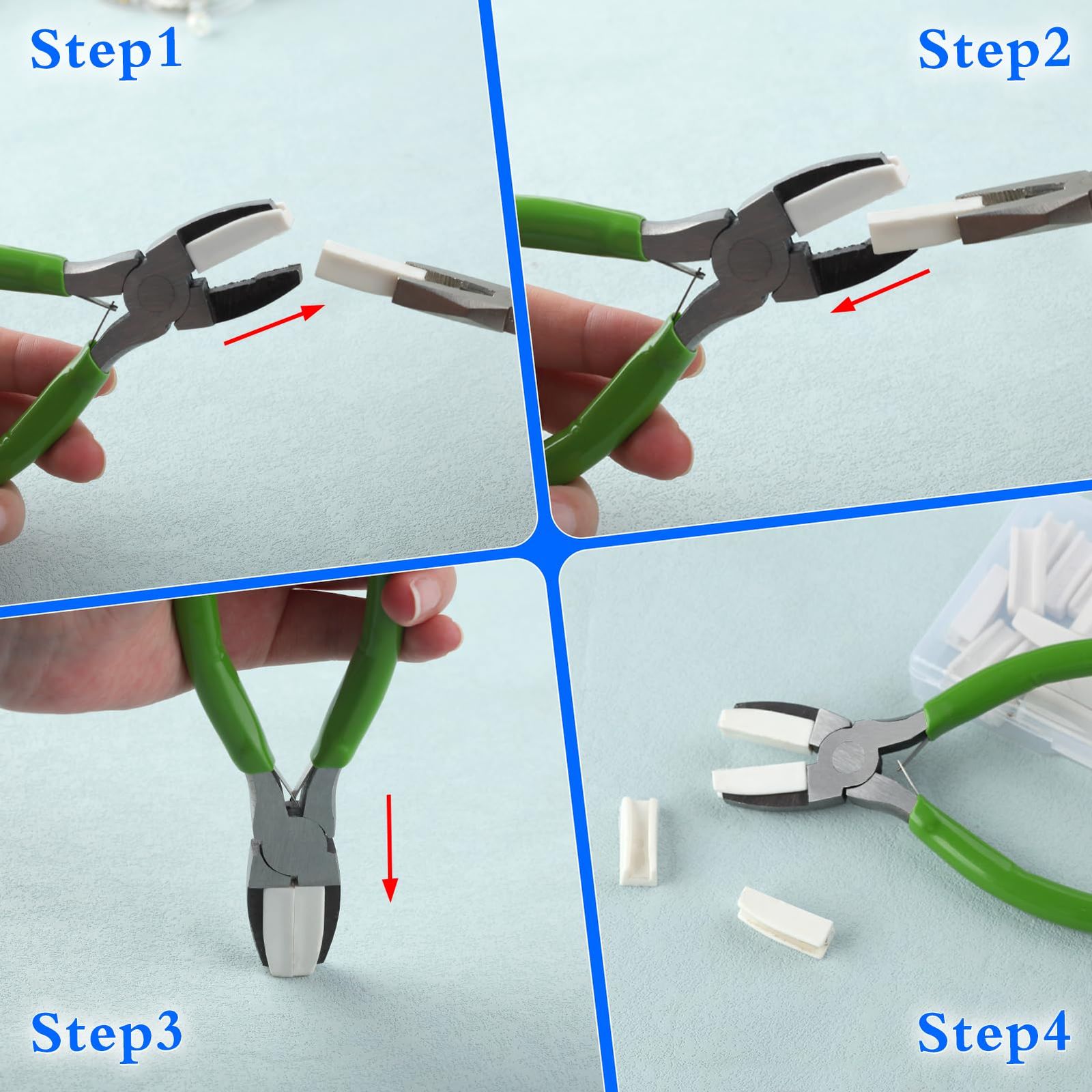 Step1

Step2

Step3

Step4