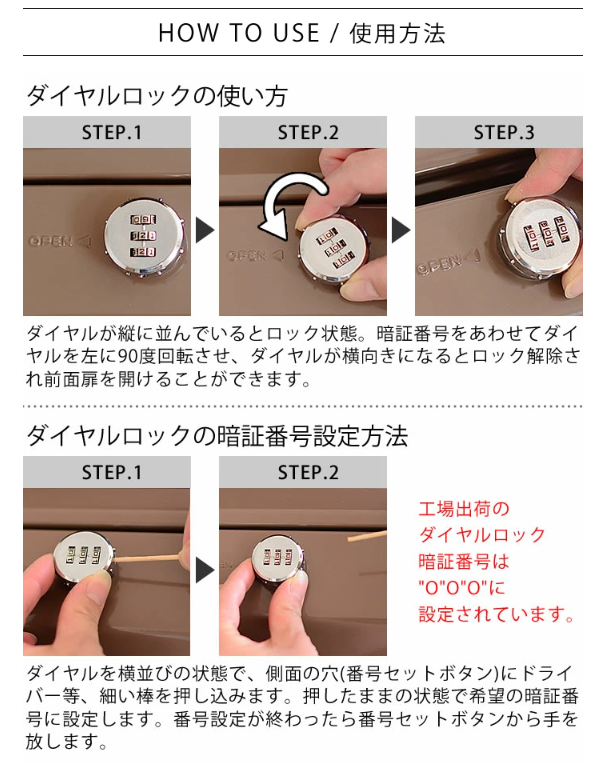 HOW TO USE / 使用方法

ダイヤルロックの使い方

STEP.1

OPEN

STEP.2

OPEN

STEP.3

OPEN

ダイヤルが縦に並んでいるとロック状態。暗証番号をあわせてダイヤルを左に90度回転させ、ダイヤルが横向きになるとロック解除され前面扉を開けることができます。

ダイヤルロックの暗証番号設定方法

STEP.1

STEP.2

工場出荷の
ダイヤルロック
暗証番号は
"0"0"0"に
設定されています。

ダイヤルを横並びの状態で、側面の穴(番号セットボタン)にドライバー等、細い棒を押し込みます。押したままの状態で希望の暗証番号に設定します。番号設定が終わったら番号セットボタンから手を放します。