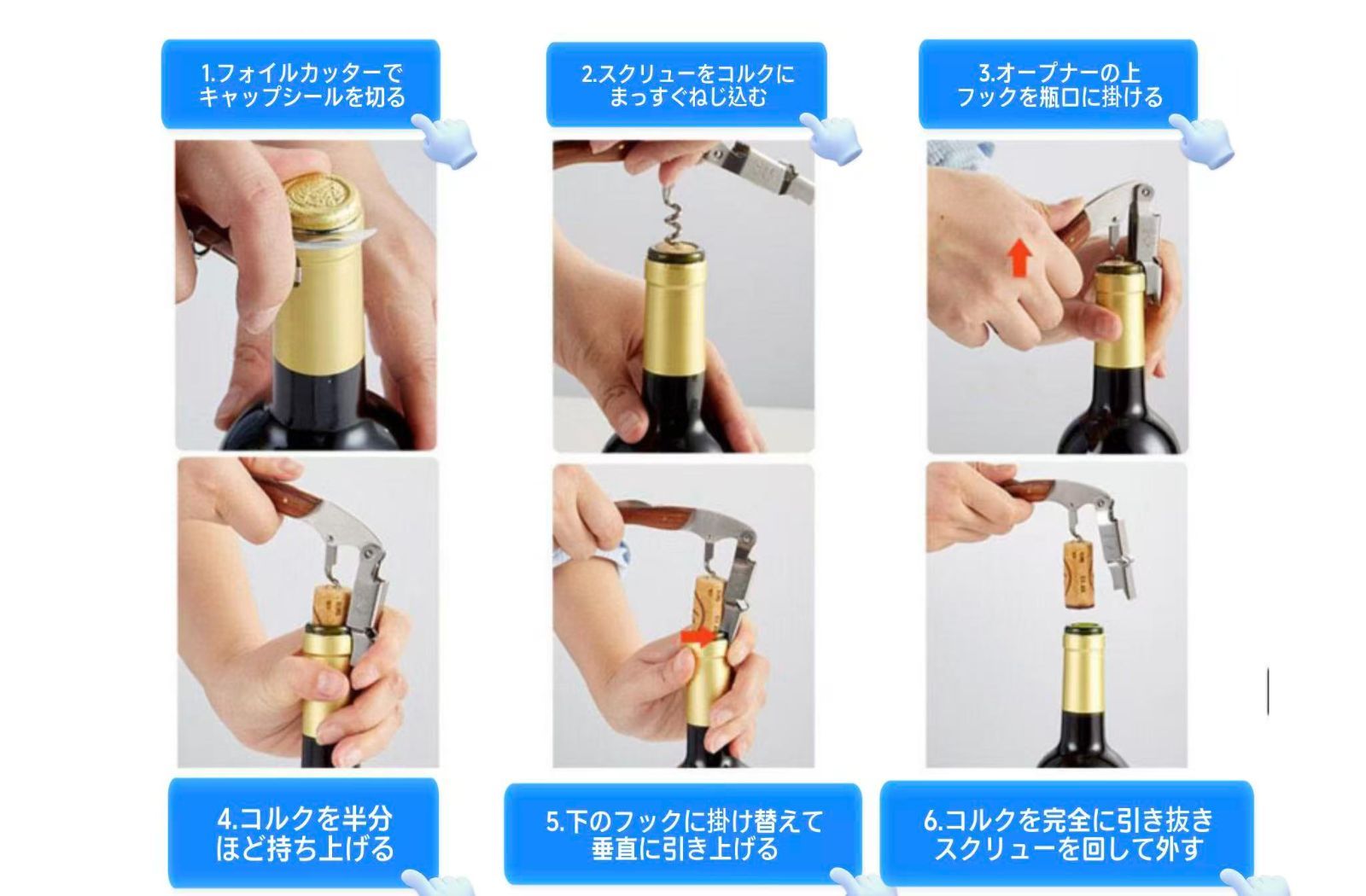 1.フォイルカッターでキャップシールを切る

2.スクリューをコルクにまっすぐねじ込む

3.オープナーの上フックを瓶口に掛ける

4.コルクを半分ほど持ち上げる

5.下のフックに掛け替えて垂直に引き上げる

6.コルクを完全に引き抜きスクリューを回して外す