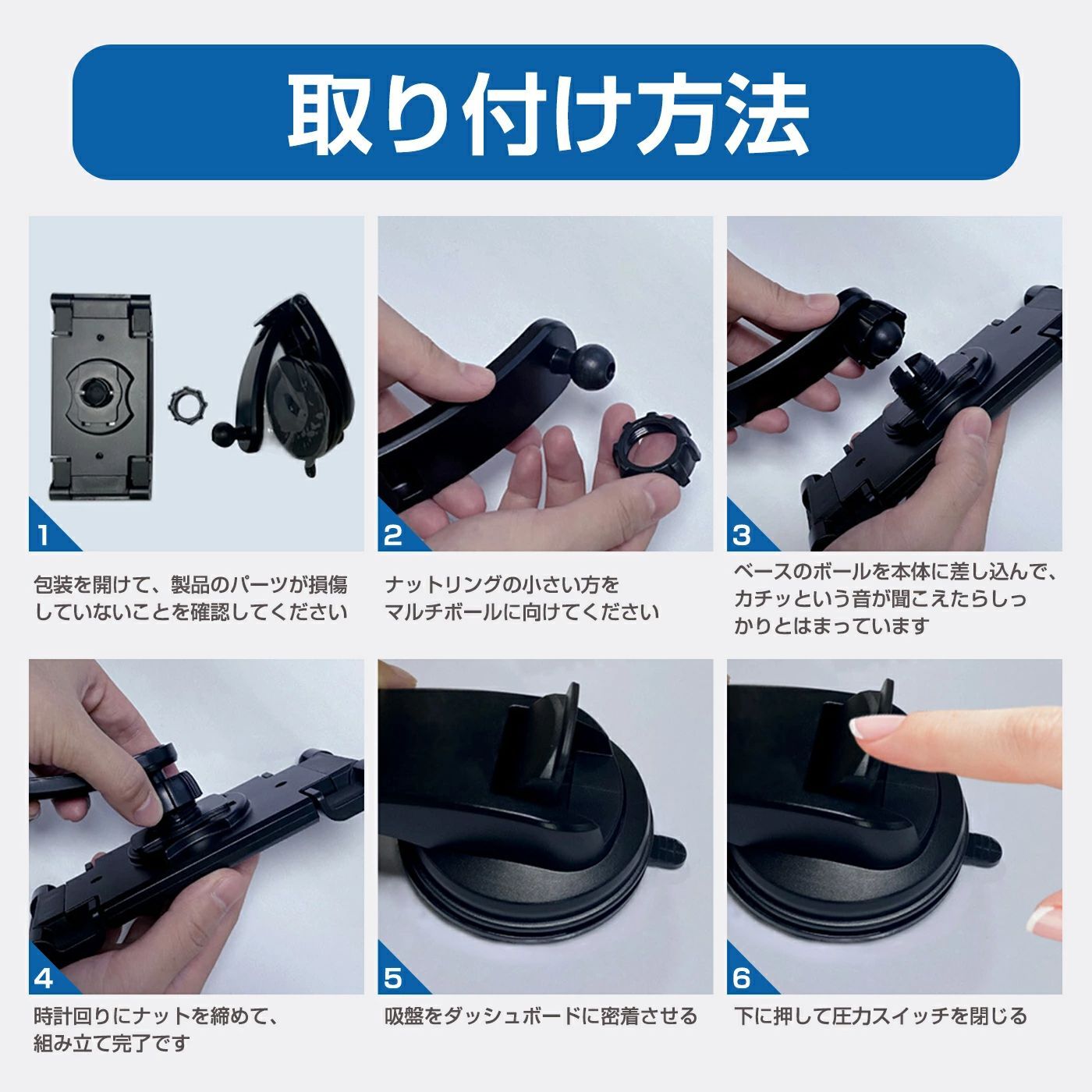 取り付け方法

1

包装を開けて、製品のパーツが損傷していないことを確認してください

2

ナットリングの小さい方をマルチボールに向けてください

3

ベースのボールを本体に差し込んで、カチッという音が聞こえたらしっかりとはまっています

4

時計回りにナットを締めて、組み立て完了です

5

吸盤をダッシュボードに密着させる

6

下に押して圧力スイッチを閉じる