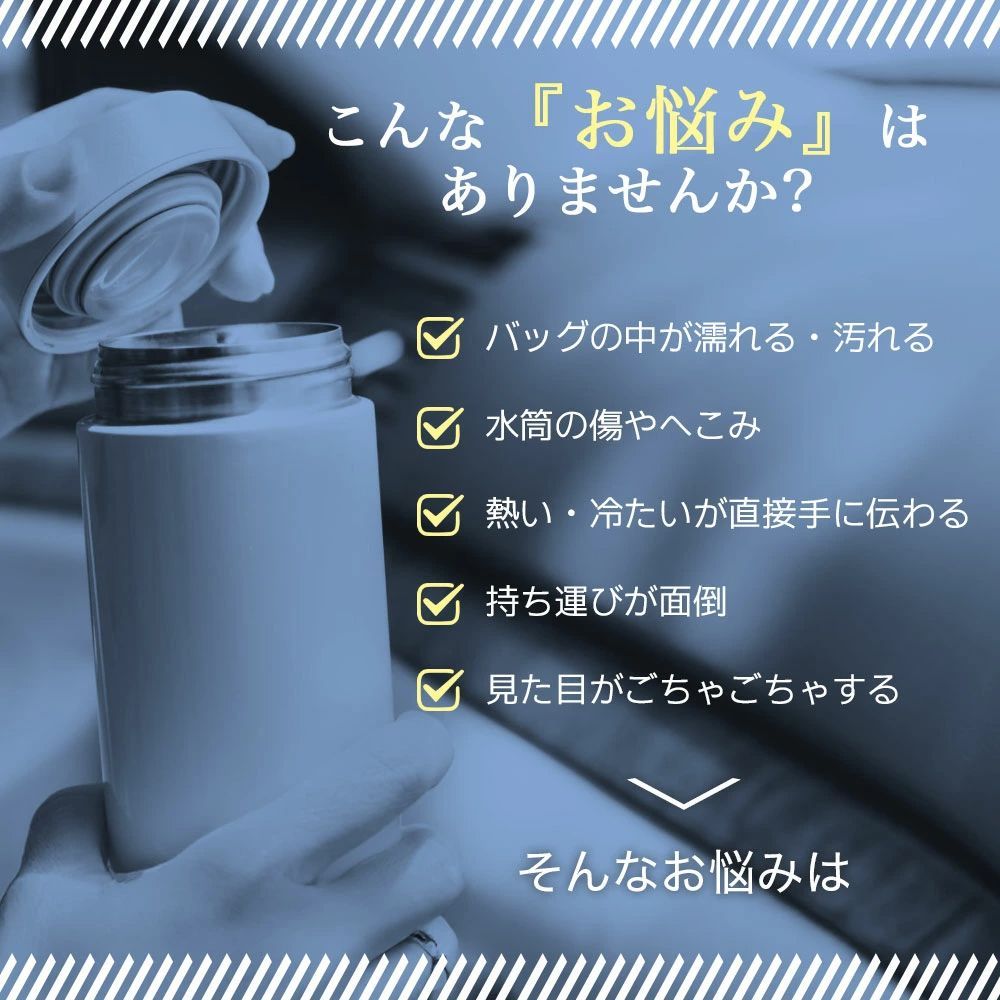 こんな『お悩み』は
ありませんか?

バッグの中が濡れる・汚れる

水筒の傷やへこみ

熱い・冷たいが直接手に伝わる

持ち運びが面倒

見た目がごちゃごちゃする

そんなお悩みは