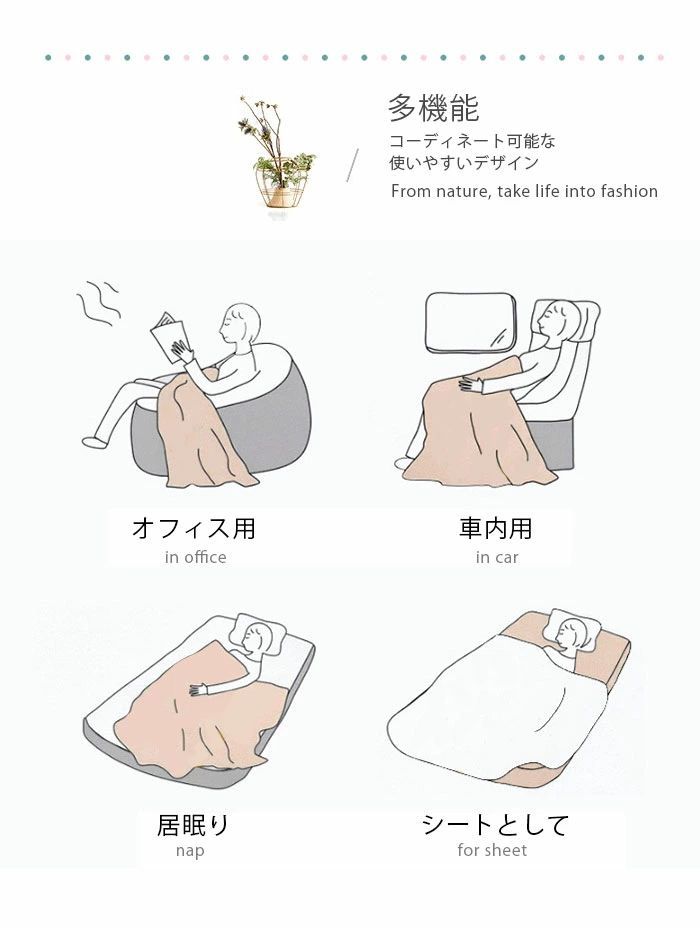 多機能
コーディネート可能な
使いやすいデザイン
From nature, take life into fashion

オフィス用
in office

車内用
in car

居眠り
nap

シートとして
for sheet