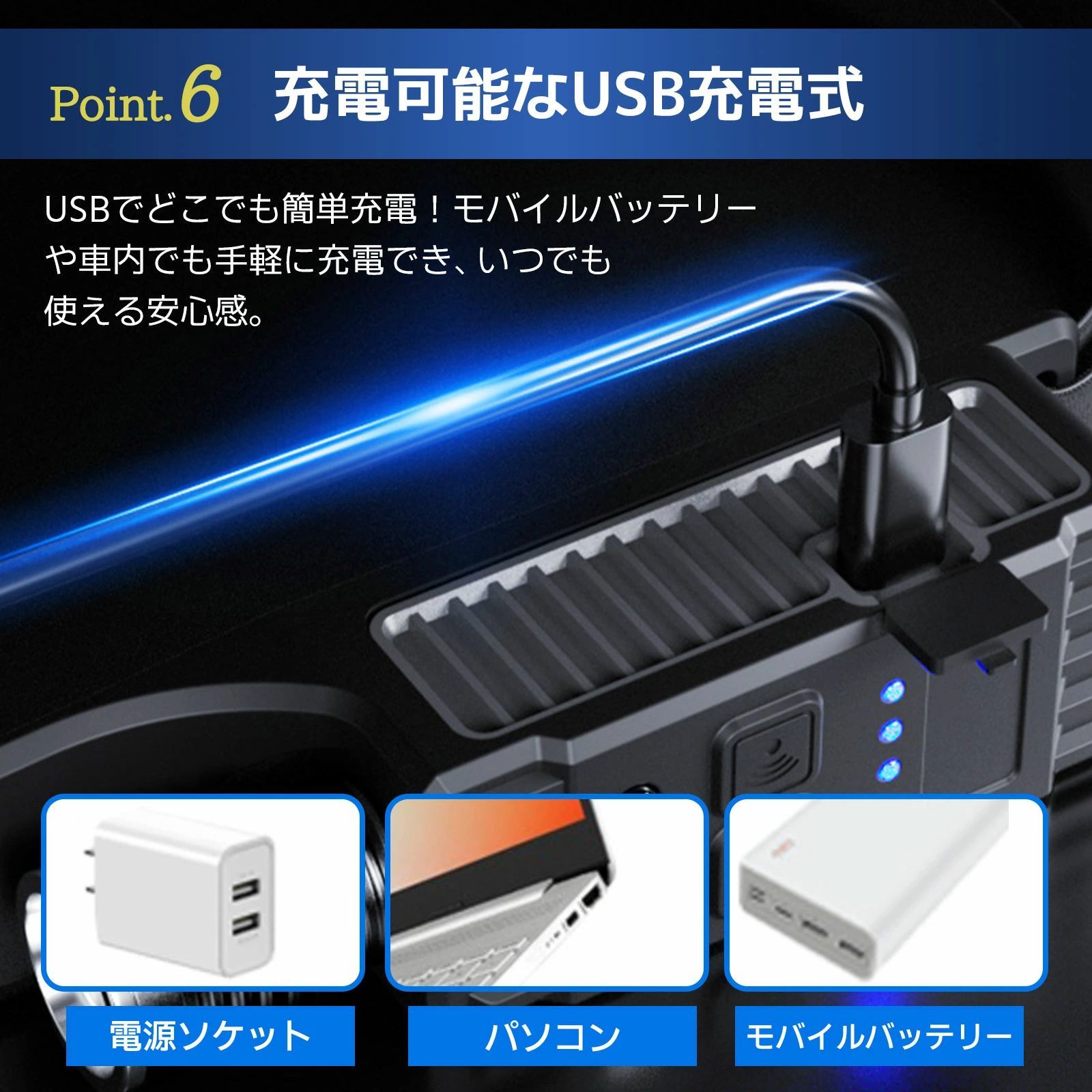 Point.6 充電可能なUSB充電式

USBでどこでも簡単充電！モバイルバッテリーや車内でも手軽に充電でき、いつでも使える安心感。

電源ソケット

パソコン

モバイルバッテリー