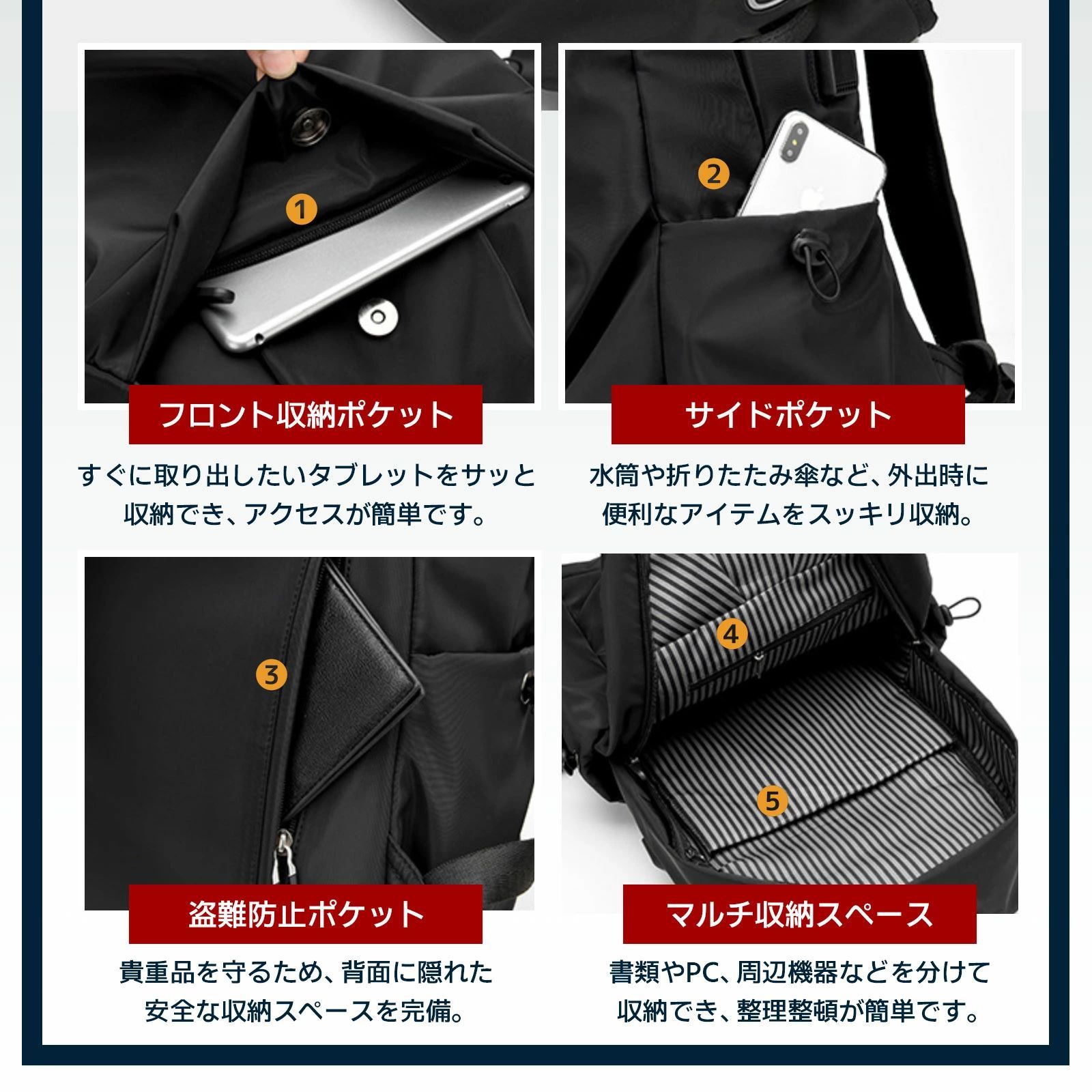 1

フロント収納ポケット

すぐに取り出したいタブレットをサッと収納でき、アクセスが簡単です。

2

サイドポケット

水筒や折りたたみ傘など、外出時に便利なアイテムをスッキリ収納。

3

盗難防止ポケット

貴重品を守るため、背面に隠れた安全な収納スペースを完備。

4

5

マルチ収納スペース

書類やPC、周辺機器などを分けて収納でき、整理整頓が簡単です。