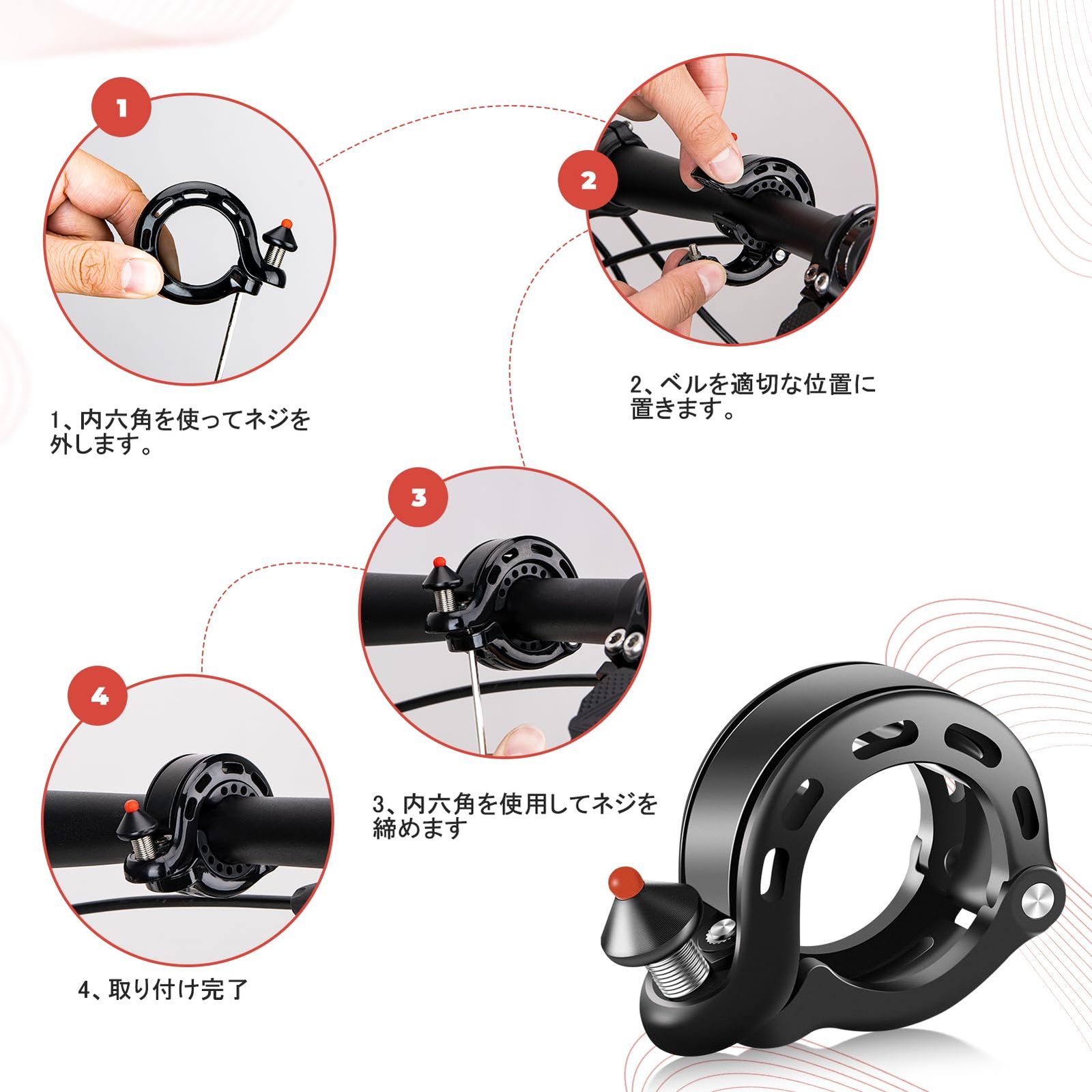 1

2

1、内六角を使ってネジを外します。

2、ベルを適切な位置に置きます。

3

4

3、内六角を使用してネジを締めます

4、取り付け完了