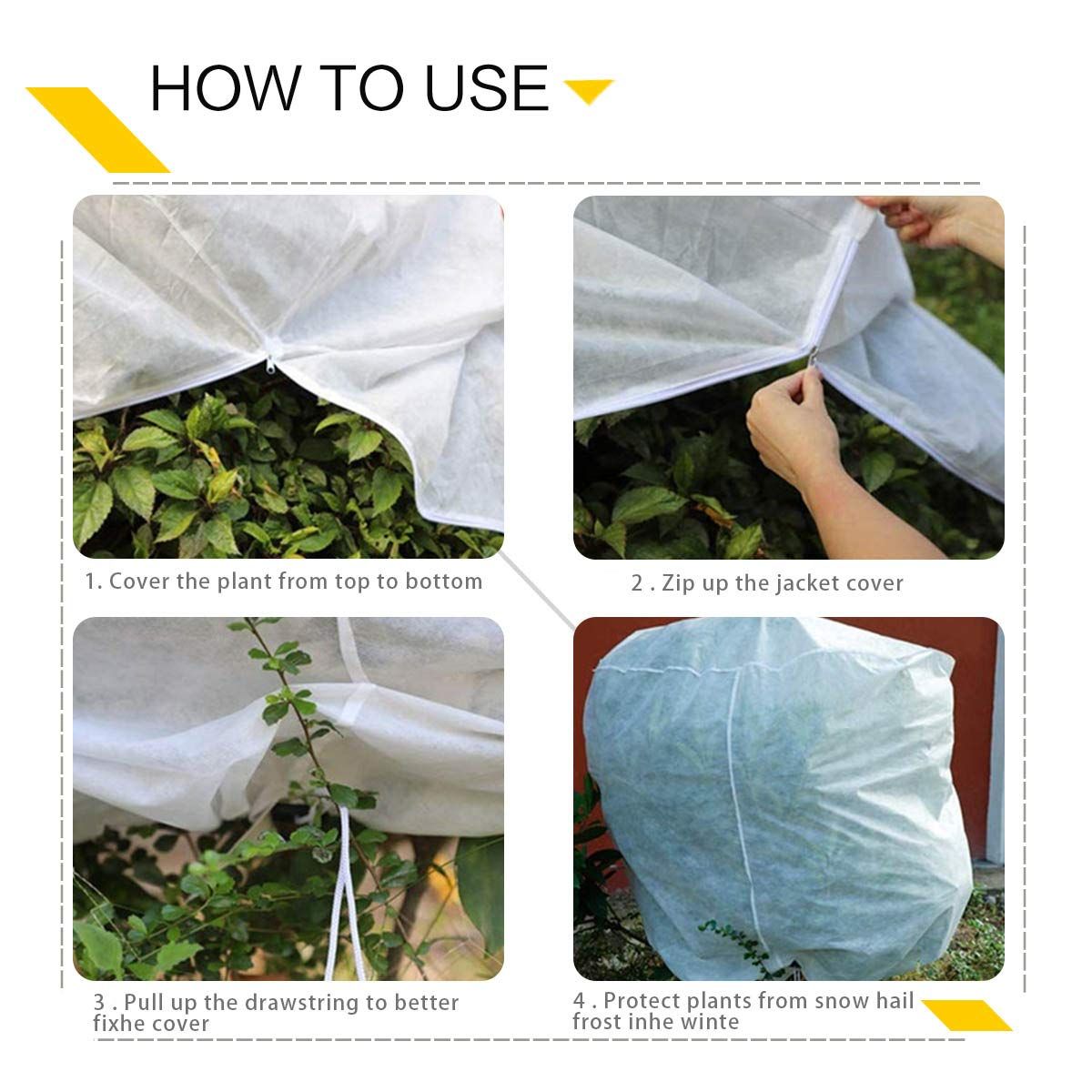 HOW TO USE

1. Cover the plant from top to bottom

2 . Zip up the jacket cover

3 . Pull up the drawstring to better fixhe cover

4 . Protect plants from snow hail frost inhe winte