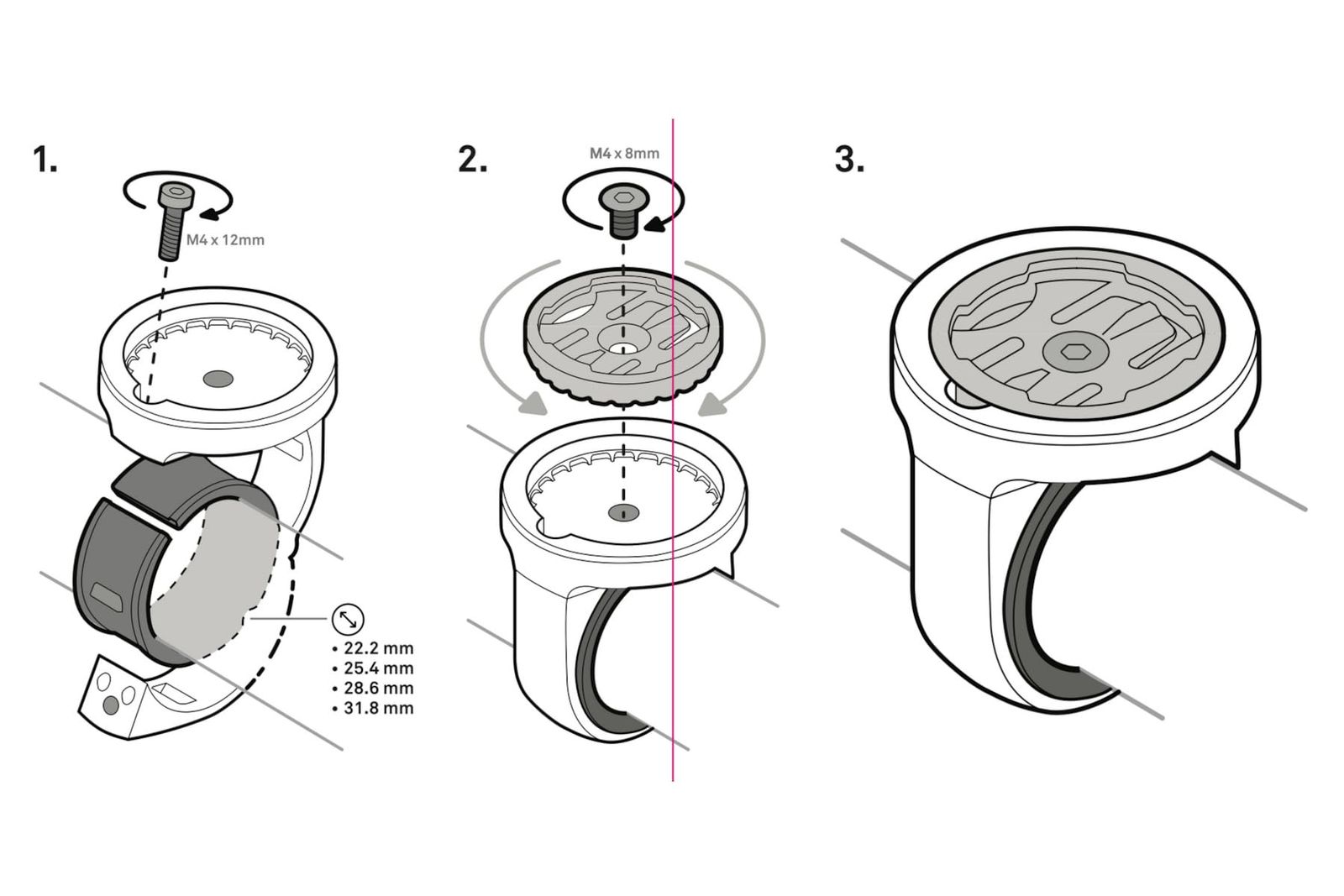 1.

M4 x 12mm

• 22.2 mm
• 25.4 mm
• 28.6 mm
• 31.8 mm

2.

M4 x 8mm

3.