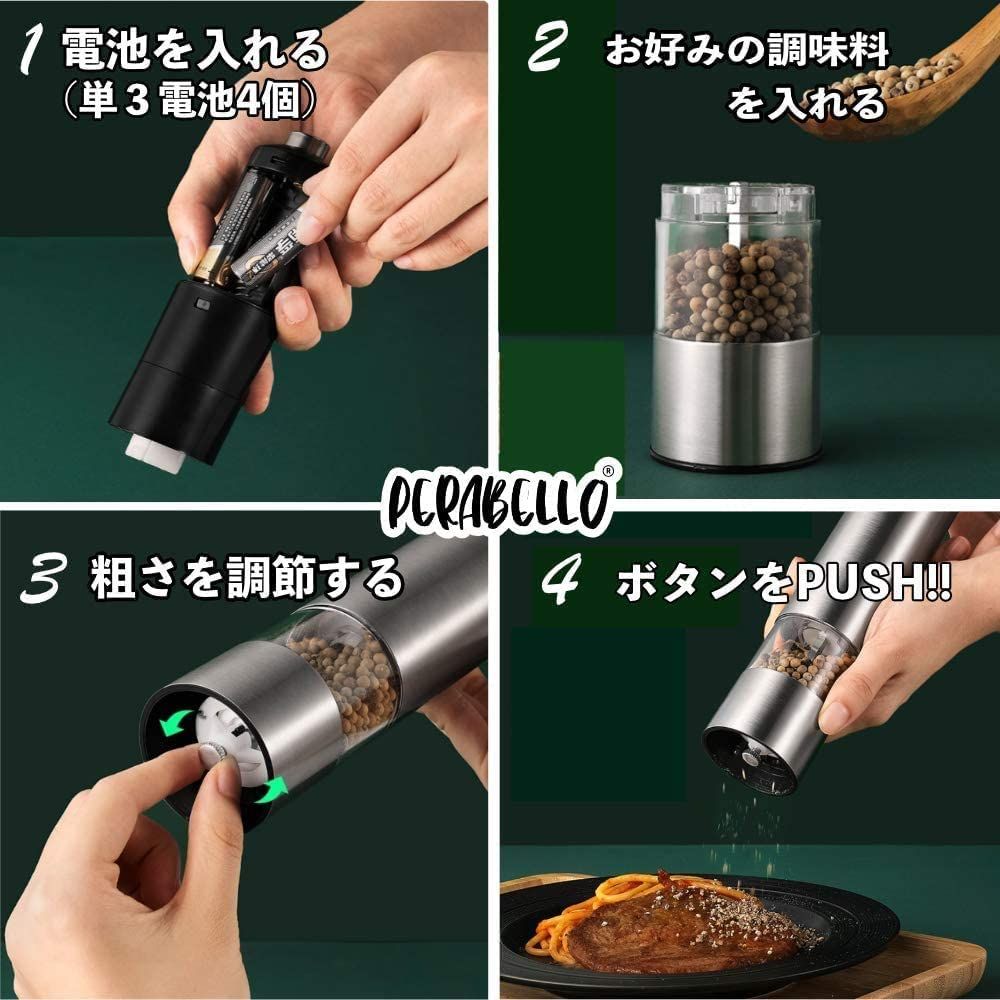 1 電池を入れる
(単3電池4個)

2 お好みの調味料を入れる

PERABELLO®

3 粗さを調節する

4 ボタンをPUSH!!