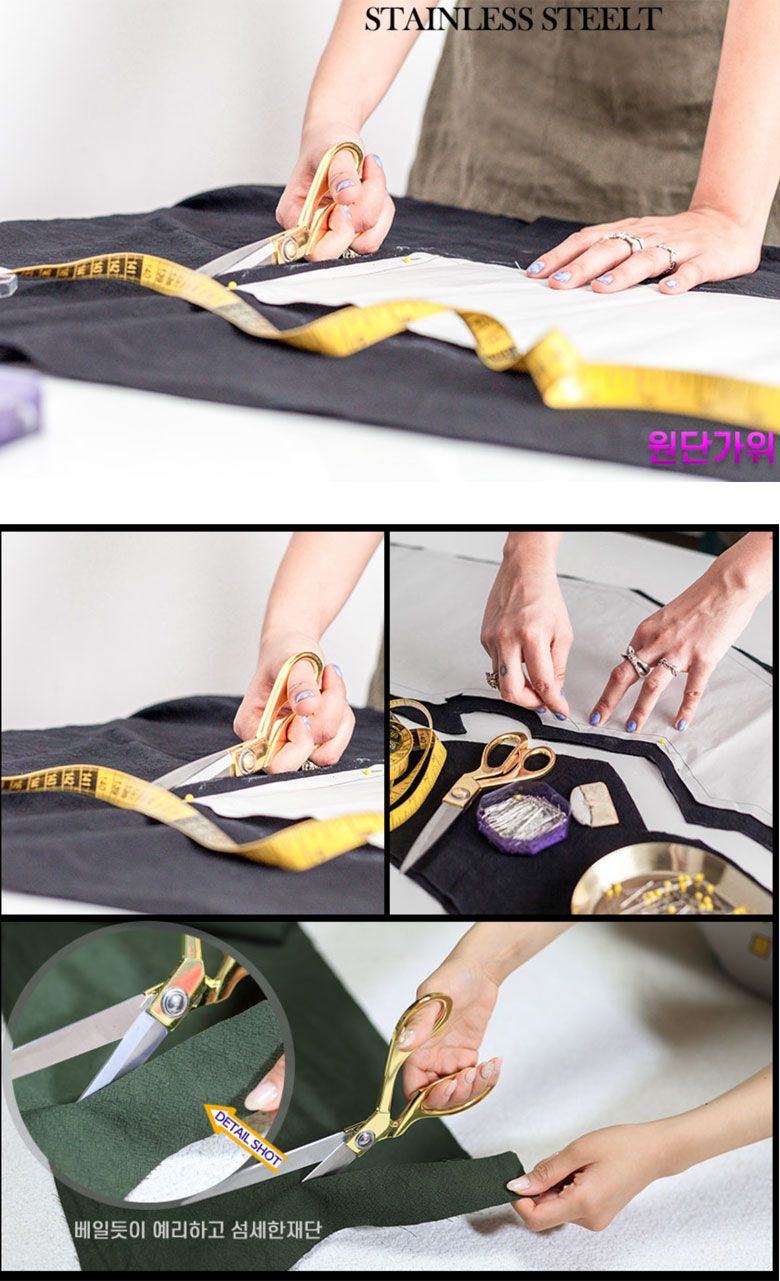 STAINLESS STEELT

원단가위

DETAIL SHOT

베일듯이 예리하고 섬세한재단