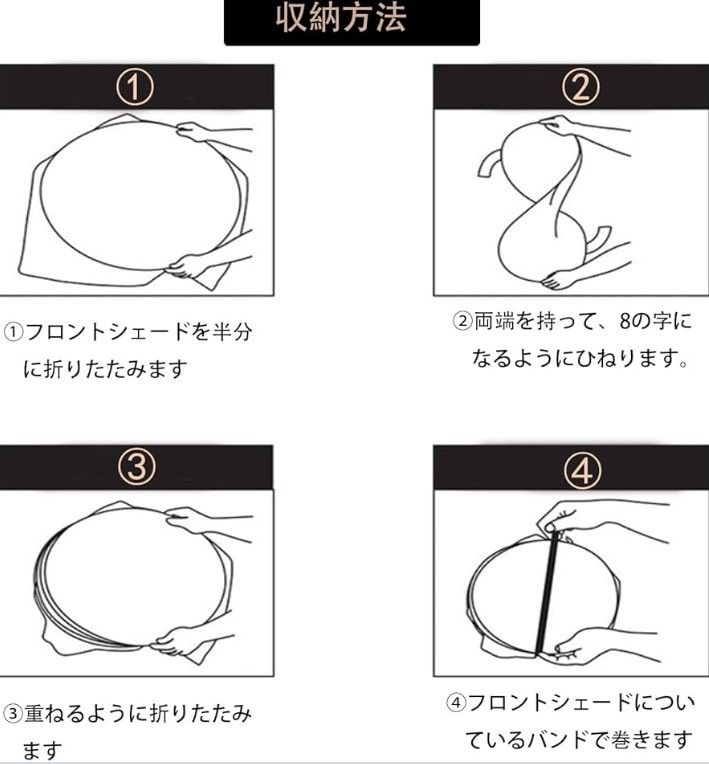 収納方法

①

①フロントシェードを半分に折りたたみます

②

②両端を持って、8の字になるようにひねります。

③

③重ねるように折りたたみます

④

④フロントシェードについているバンドで巻きます