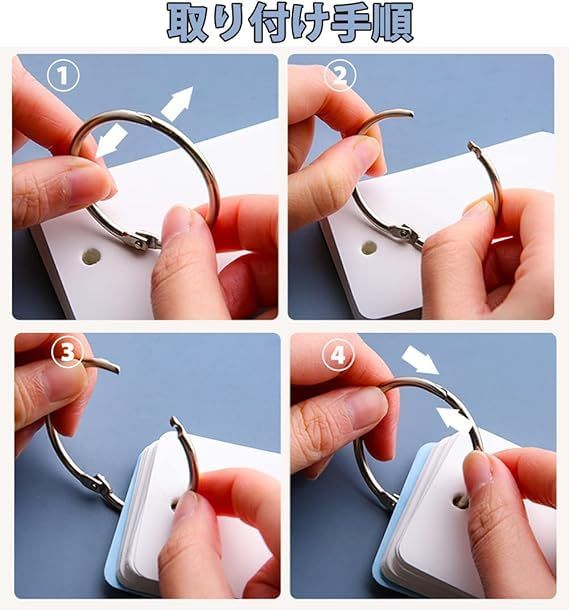 取り付け手順

①

②

③

④