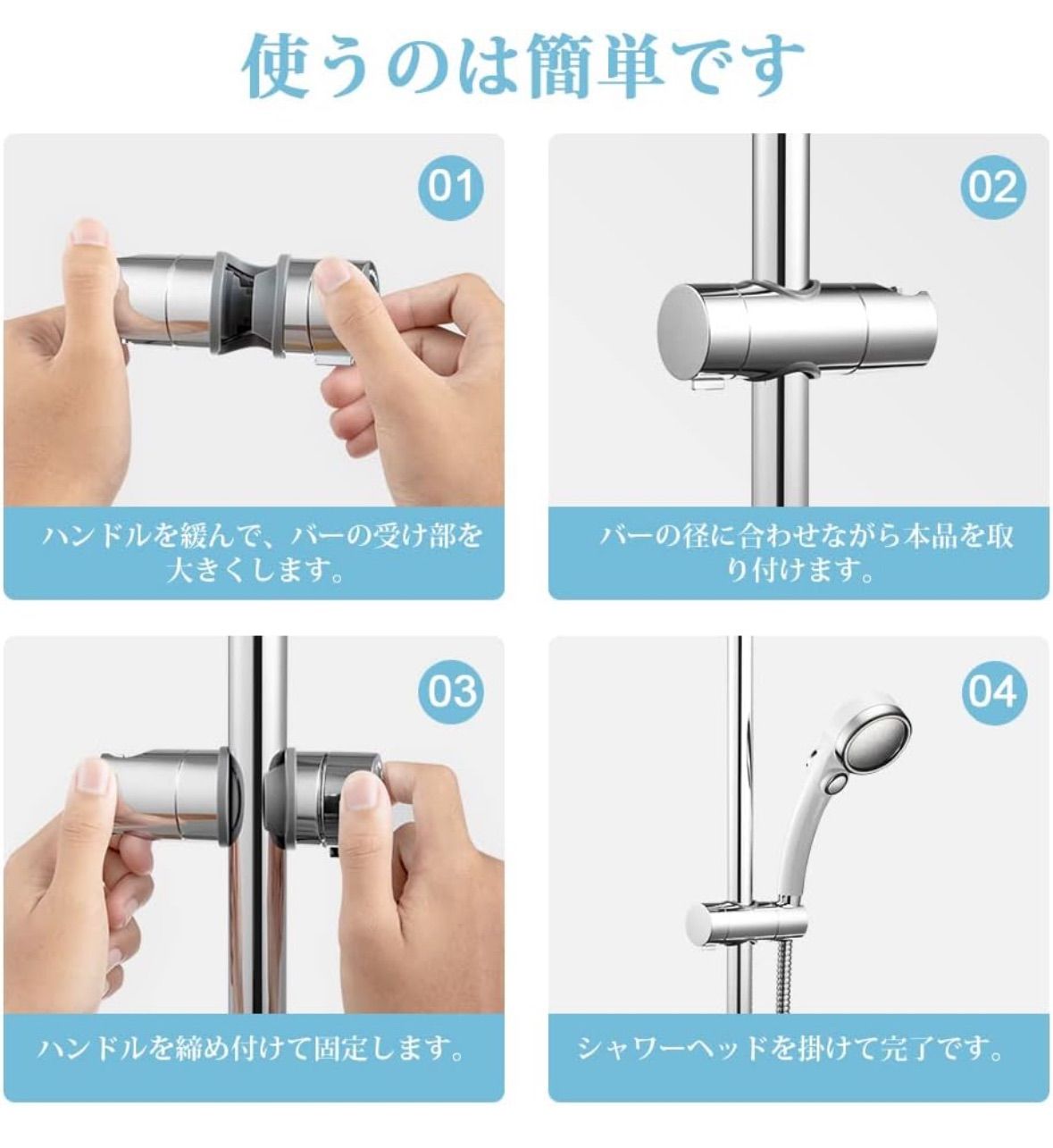 使うのは簡単です

01

ハンドルを緩んで、バーの受け部を大きくします。

02

バーの径に合わせながら本品を取り付けます。

03

ハンドルを締め付けて固定します。

04

シャワーヘッドを掛けて完了です。