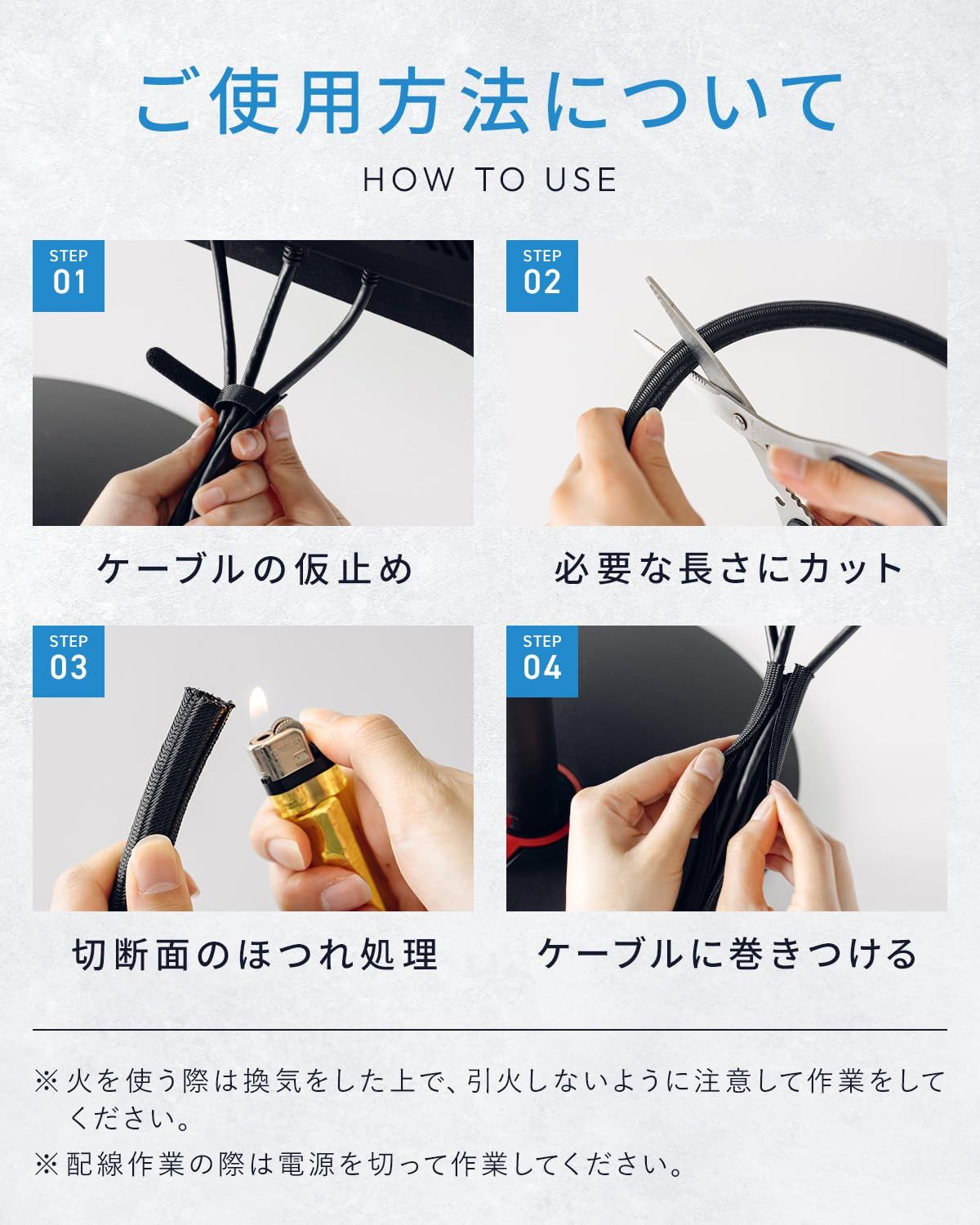 ご使用方法について

HOW TO USE

STEP 01

ケーブルの仮止め

STEP 02

必要な長さにカット

STEP 03

切断面のほつれ処理

STEP 04

ケーブルに巻きつける

※火を使う際は換気をした上で、引火しないように注意して作業をしてください。

※配線作業の際は電源を切って作業してください。