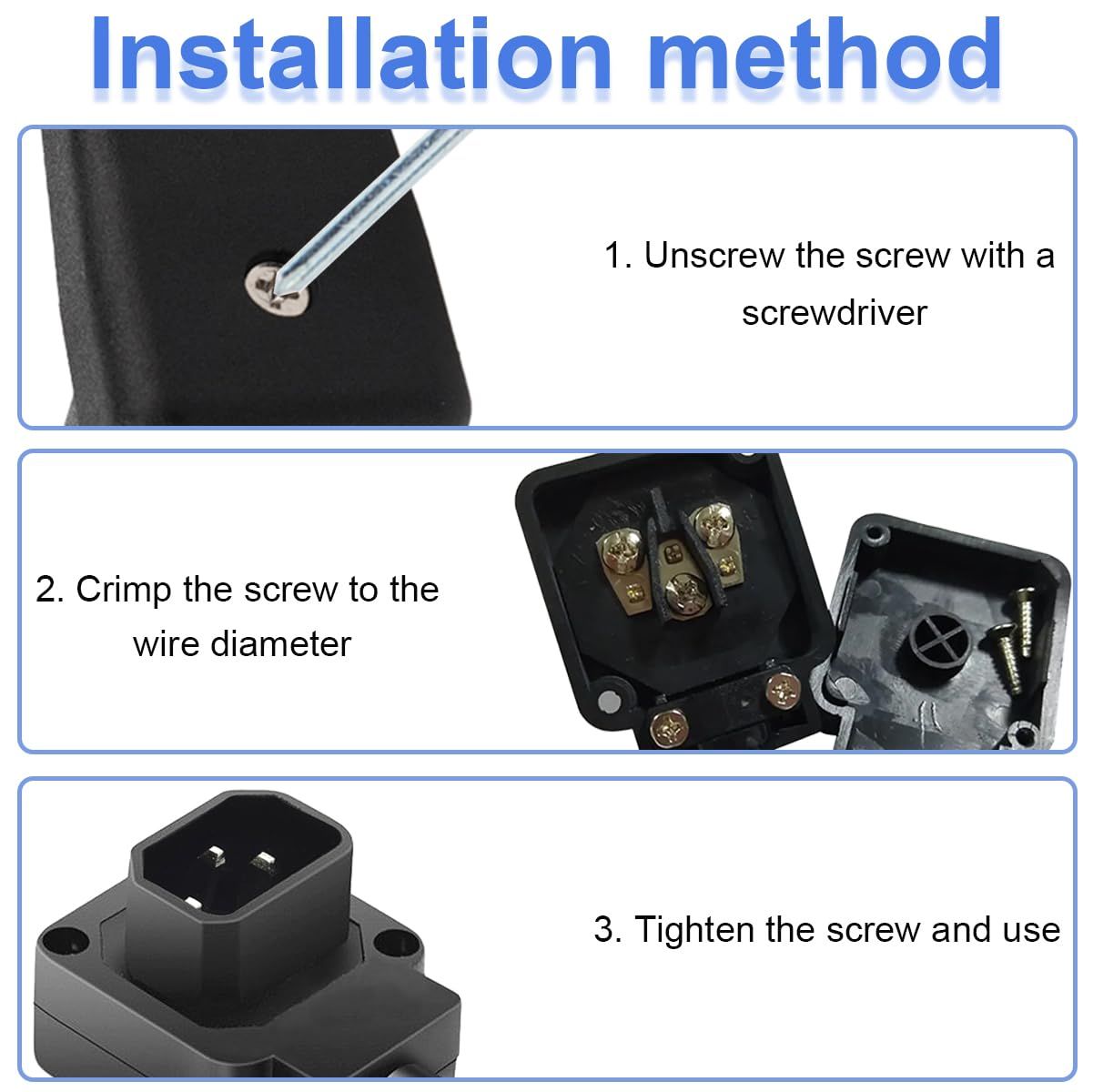 Installation method

1. Unscrew the screw with a screwdriver

2. Crimp the screw to the wire diameter

3. Tighten the screw and use