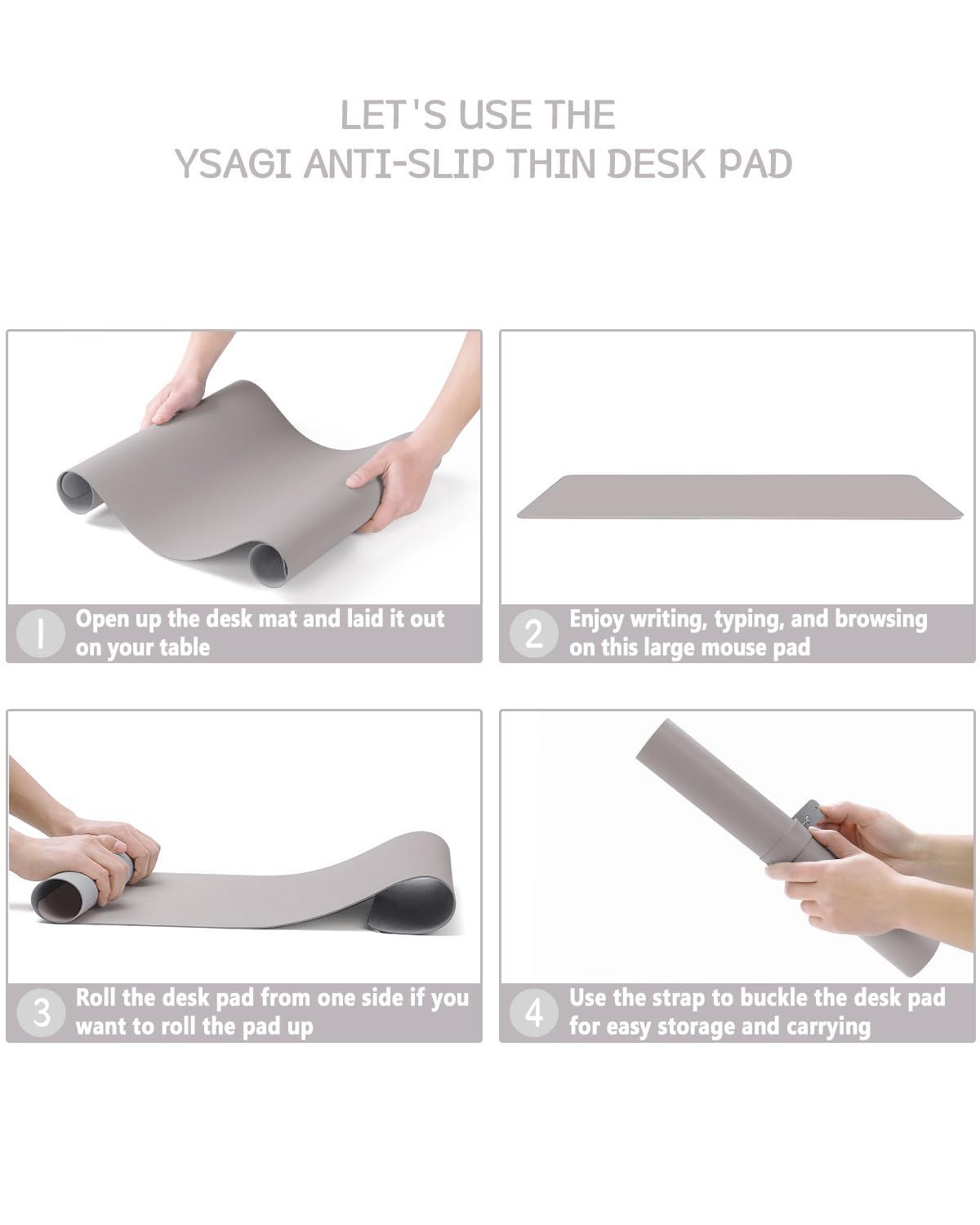 LET'S USE THE
YSAGI ANTI-SLIP THIN DESK PAD

1 Open up the desk mat and laid it out on your table

2 Enjoy writing, typing, and browsing on this large mouse pad

3 Roll the desk pad from one side if you want to roll the pad up

4 Use the strap to buckle the desk pad for easy storage and carrying