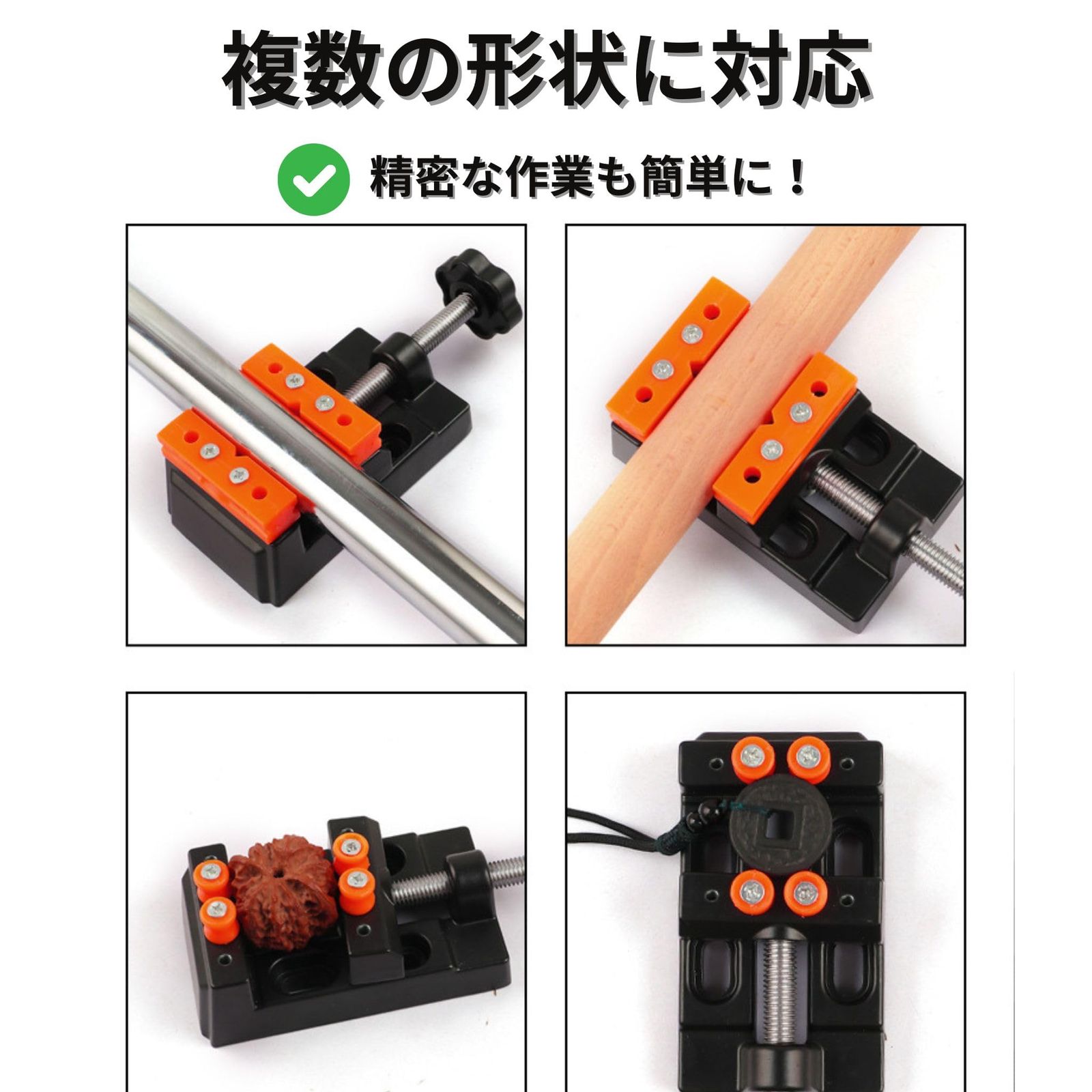 複数の形状に対応

精密な作業も簡単に！