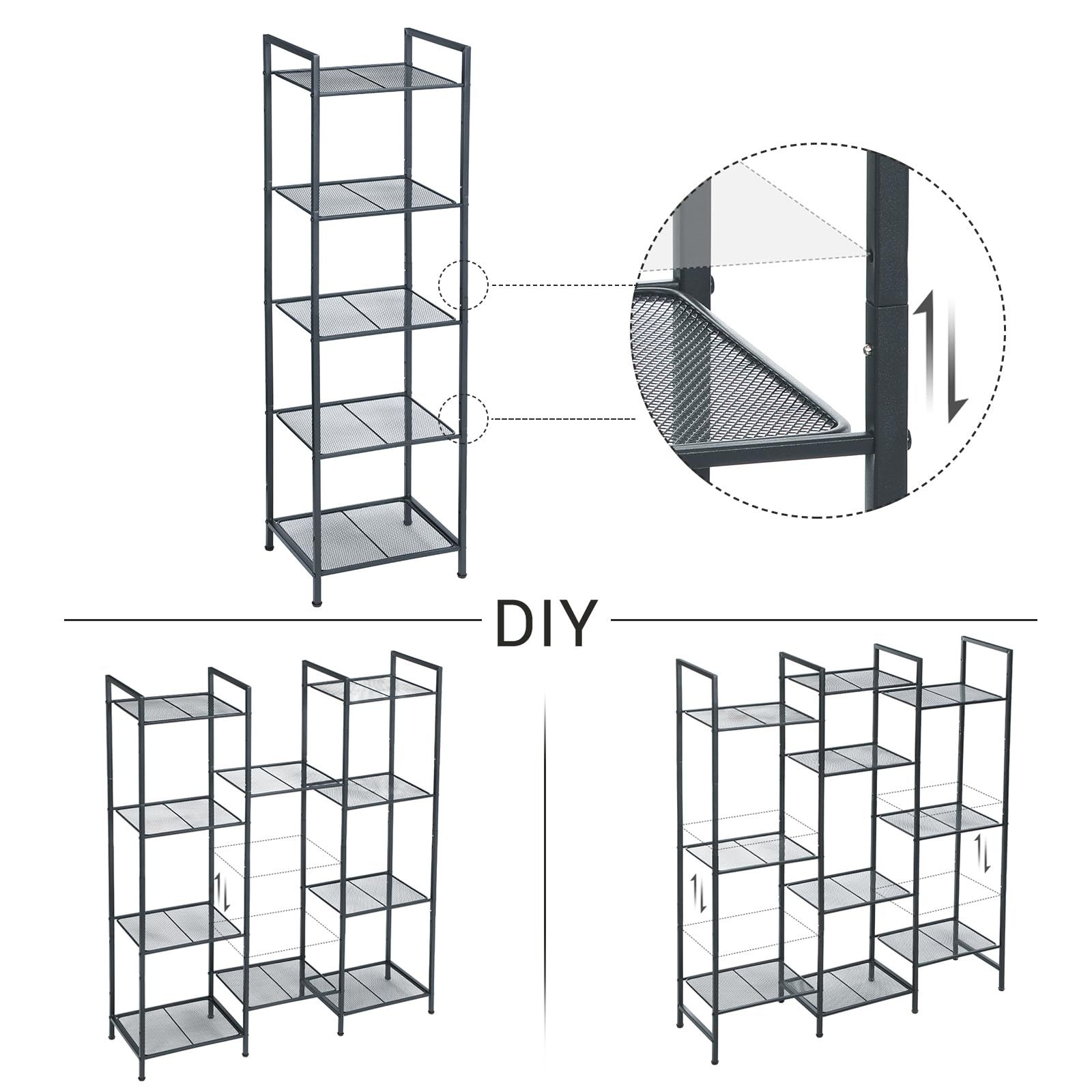 DIY