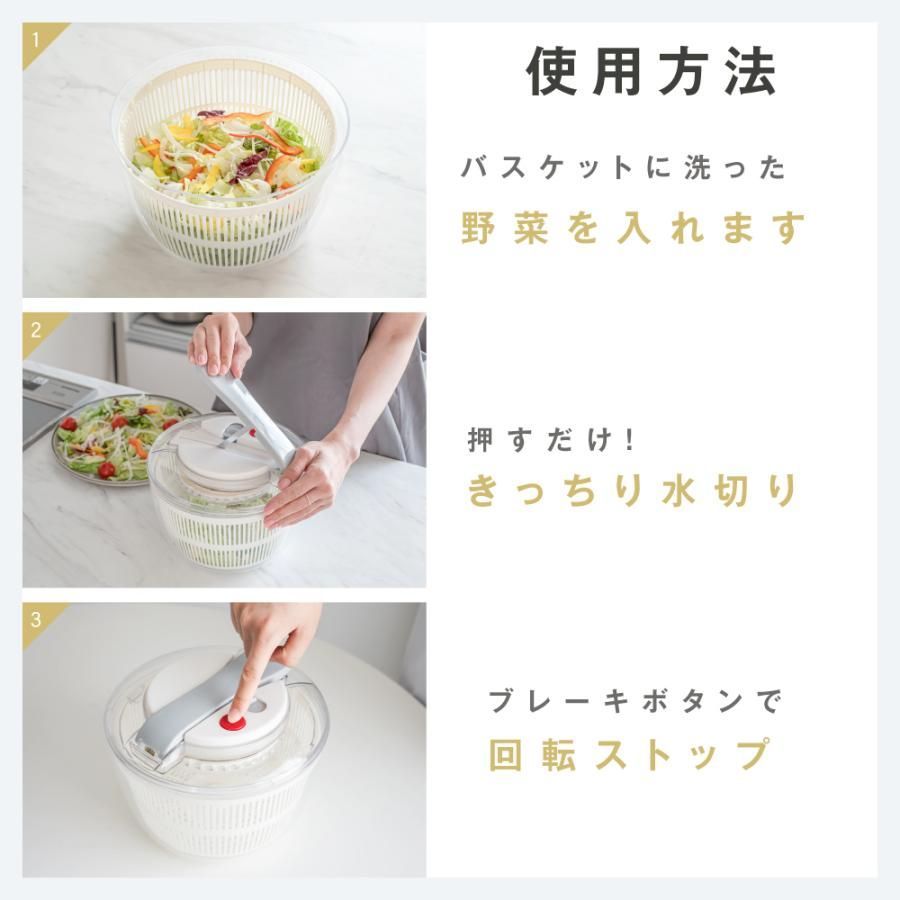 使用方法

1

バスケットに洗った
野菜を入れます

2

押すだけ!
きっちり水切り

3

ブレーキボタンで
回転ストップ