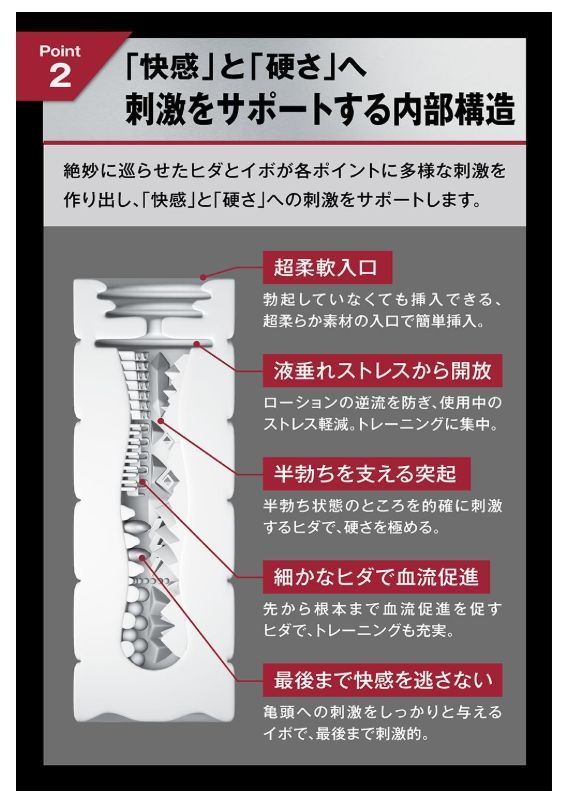 Point 2

「快感」と「硬さ」へ
刺激をサポートする内部構造

絶妙に巡らせたヒダとイボが各ポイントに多様な刺激を作り出し、「快感」と「硬さ」への刺激をサポートします。

超柔軟入口
勃起していなくても挿入できる、超柔らか素材の入口で簡単挿入。

液垂れストレスから開放
ローションの逆流を防ぎ、使用中のストレス軽減。トレーニングに集中。

半勃ちを支える突起
半勃ち状態のところを的確に刺激するヒダで、硬さを極める。

細かなヒダで血流促進
先から根本まで血流促進を促すヒダで、トレーニングも充実。

最後まで快感を逃さない
亀頭への刺激をしっかりと与えるイボで、最後まで刺激的。