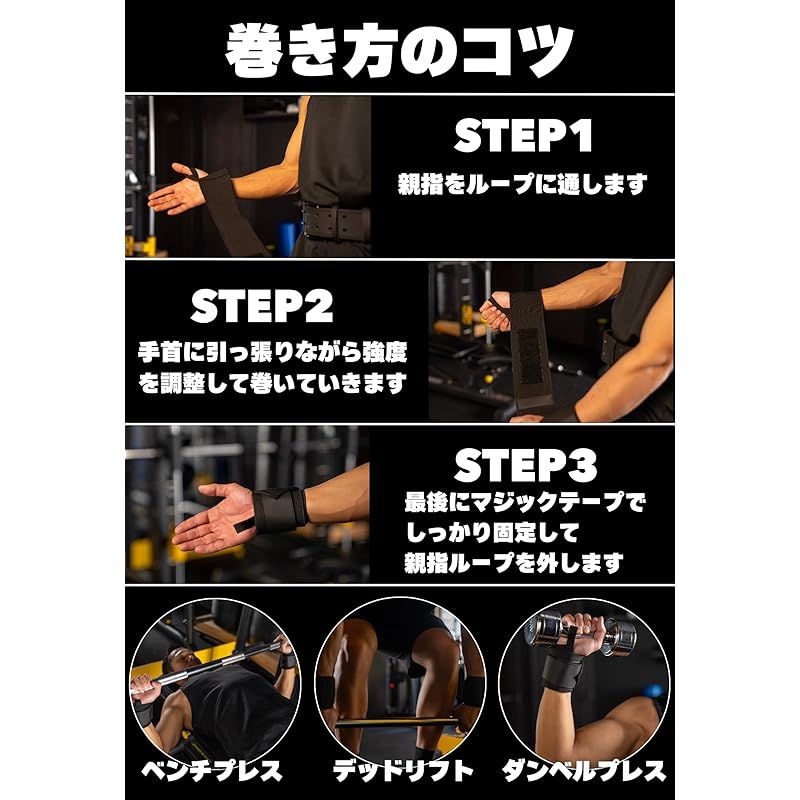 巻き方のコツ

STEP1
親指をループに通します

STEP2
手首に引っ張りながら強度を調整して巻いていきます

STEP3
最後にマジックテープでしっかり固定して親指ループを外します

ベンチプレス

デッドリフト

ダンベルプレス